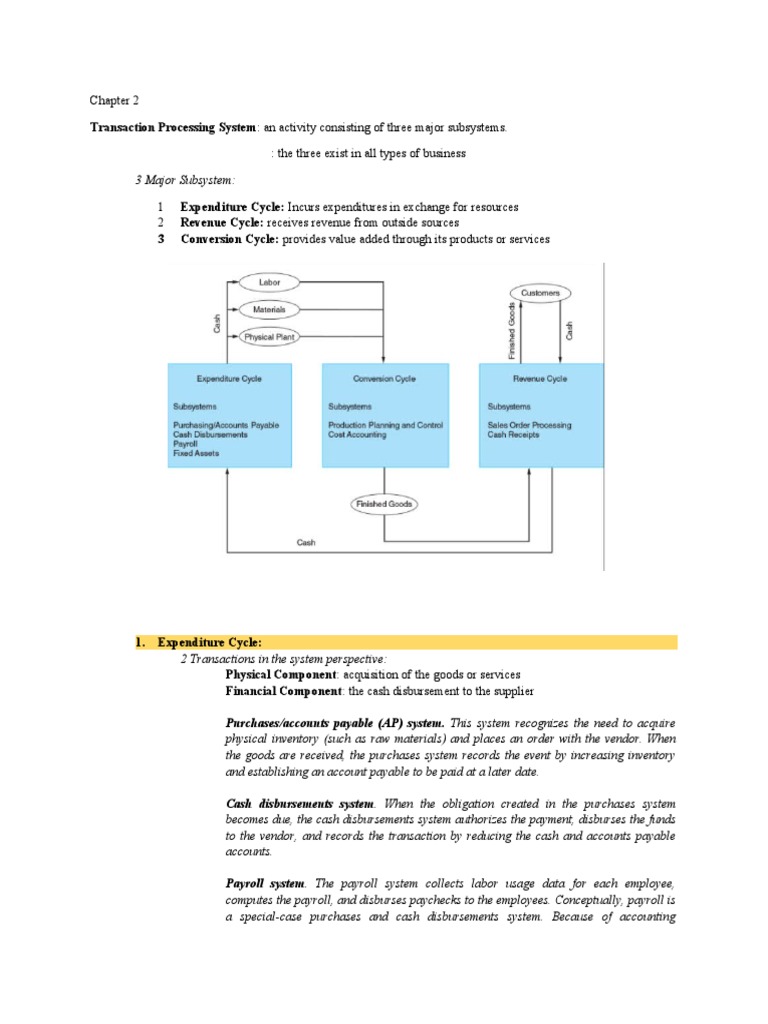 Chapter 2

Transaction Processing System: an activity consisting of three major subsystems.

: the three exist in all types of business

3 Major Subsystem:

1 Expenditure Cycle: Incurs expenditures in exchange for resources
2 Revenue Cycle: receives revenue from outside sources
3 Conversion Cycle: provides value added through its products or services

Labor
Materials
Physical Plant
Cash
Customers
Finished Goods
Cash
Expenditure Cycle
Subsystems
Purchasing/Accounts Payable
Cash Disbursements
Payroll
Fixed Assets
Conversion Cycle
Subsystems
Production Planning and Control
Cost Accounting
Revenue Cycle
Subsystems
Sales Order Processing
Cash Receipts
Finished Goods
Cash

1. Expenditure Cycle:
2 Transactions in the system perspective:
Physical Component: acquisition of the goods or services
Financial Component: the cash disbursement to the supplier

Purchases/accounts payable (AP) system. This system recognizes the need to acquire physical inventory (such as raw materials) and places an order with the vendor. When the goods are received, the purchases system records the event by increasing inventory and establishing an account payable to be paid at a later date.

Cash disbursements system. When the obligation created in the purchases system becomes due, the cash disbursements system authorizes the payment, disburses the funds to the vendor, and records the transaction by reducing the cash and accounts payable accounts.

Payroll system. The payroll system collects labor usage data for each employee, computes the payroll, and disburses paychecks to the employees. Conceptually, payroll is a special-case purchases and cash disbursements system. Because of accounting