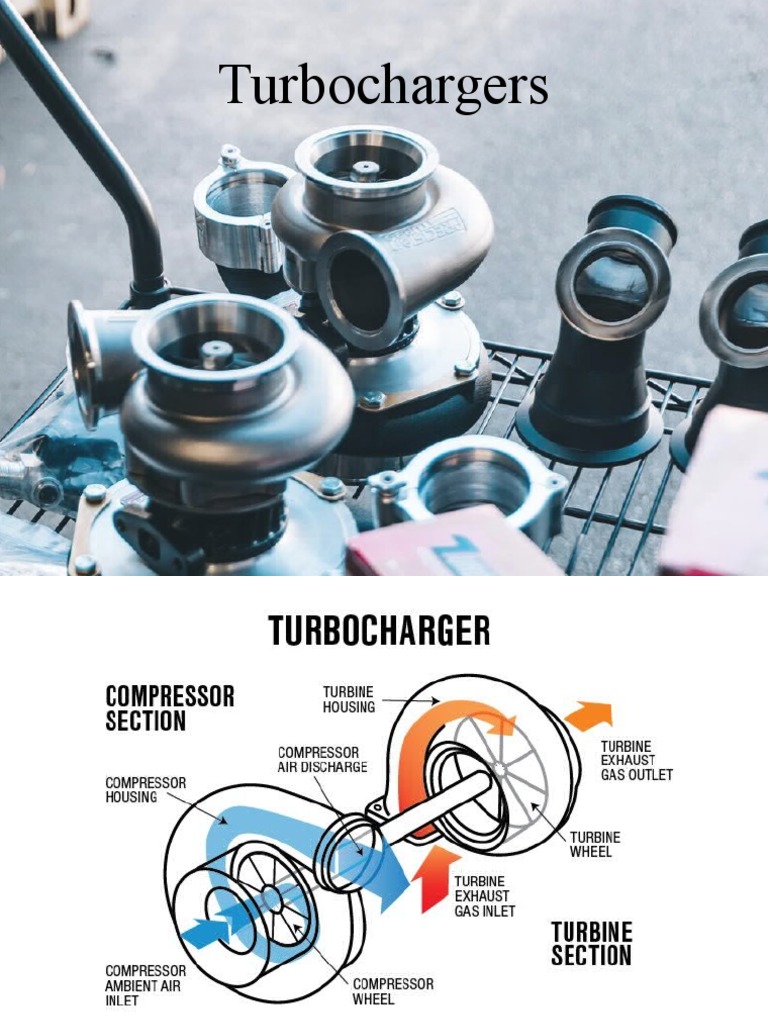 Turbochargers

TURBOCHARGER

COMPRESSOR SECTION

TURBINE HOUSING

COMPRESSOR AIR DISCHARGE

COMPRESSOR HOUSING

TURBINE EXHAUST GAS OUTLET

TURBINE WHEEL

TURBINE EXHAUST GAS INLET

TURBINE SECTION

COMPRESSOR AMBIENT AIR INLET

COMPRESSOR WHEEL