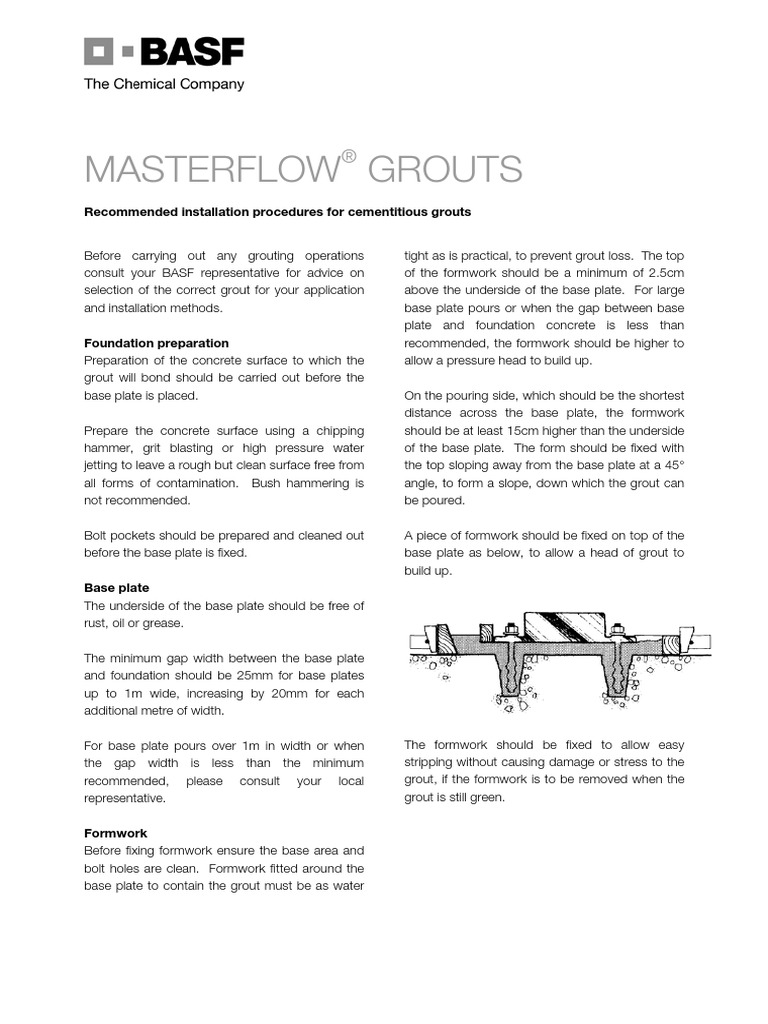 BASF
The Chemical Company

MASTERFLOW® GROUTS

Recommended installation procedures for cementitious grouts

Before carrying out any grouting operations consult your BASF representative for advice on selection of the correct grout for your application and installation methods.

Foundation preparation
Preparation of the concrete surface to which the grout will bond should be carried out before the base plate is placed.

Prepare the concrete surface using a chipping hammer, grit blasting or high pressure water jetting to leave a rough but clean surface free from all forms of contamination. Bush hammering is not recommended.

Bolt pockets should be prepared and cleaned out before the base plate is fixed.

Base plate
The underside of the base plate should be free of rust, oil or grease.

The minimum gap width between the base plate and foundation should be 25mm for base plates up to 1m wide, increasing by 20mm for each additional metre of width.

For base plate pours over 1m in width or when the gap width is less than the minimum recommended, please consult your local representative.

Formwork
Before fixing formwork ensure the base area and bolt holes are clean. Formwork fitted around the base plate to contain the grout must be as water tight as is practical, to prevent grout loss. The top of the formwork should be a minimum of 2.5cm above the underside of the base plate. For large base plate pours or when the gap between base plate and foundation concrete is less than recommended, the formwork should be higher to allow a pressure head to build up.

On the pouring side, which should be the shortest distance across the base plate, the formwork should be at least 15cm higher than the underside of the base plate. The form should be fixed with the top sloping away from the base plate at a 45° angle, to form a slope, down which the grout can be poured.

A piece of formwork should be fixed on top of the base plate as below, to allow a head of grout to build up.

The formwork should be fixed to allow easy stripping without causing damage or stress to the grout, if the formwork is to be removed when the grout is still green.