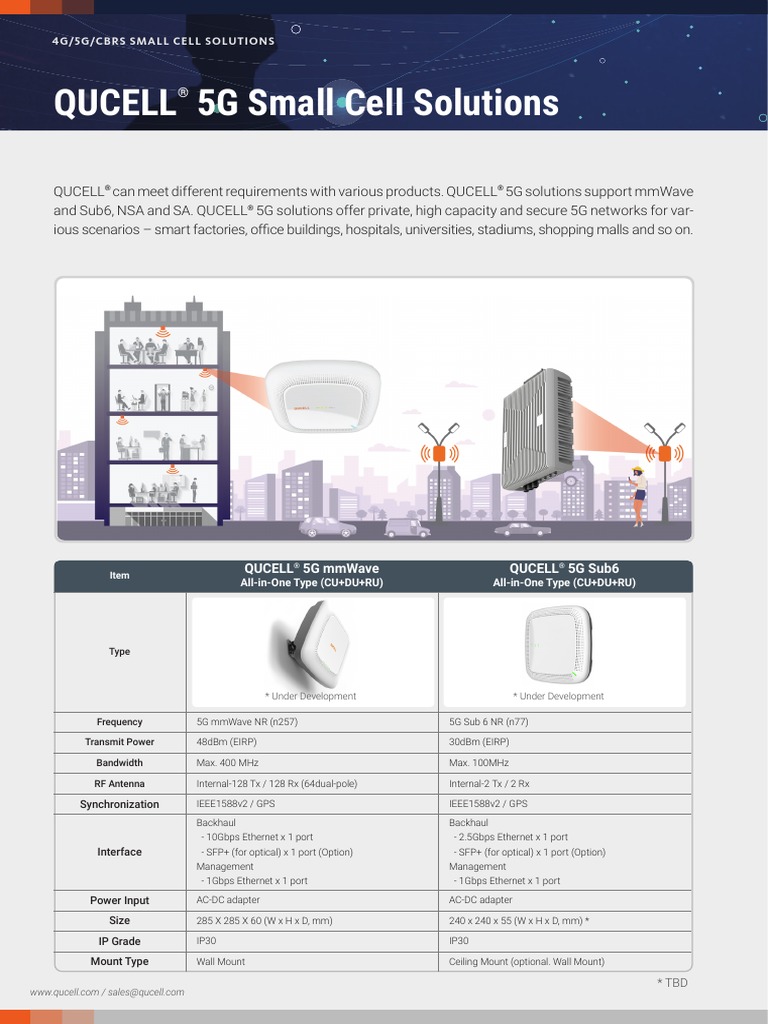 4G/5G/CBRS SMALL CELL SOLUTIONS

QUCELL® 5G Small Cell Solutions

QUCELL® can meet different requirements with various products. QUCELL® 5G solutions support mmWave and Sub6, NSA and SA. QUCELL® 5G solutions offer private, high capacity and secure 5G networks for various scenarios – smart factories, office buildings, hospitals, universities, stadiums, shopping malls and so on.

| Item | QUCELL® 5G mmWave All-in-One Type (CU+DU+RU) | QUCELL® 5G Sub6 All-in-One Type (CU+DU+RU) |
|---|---|---|
| Type | * Under Development | * Under Development |
| Frequency | 5G mmWave NR (n257) | 5G Sub 6 NR (n77) |
| Transmit Power | 48dBm (EIRP) | 30dBm (EIRP) |
| Bandwidth | Max. 400 MHz | Max. 100MHz |
| RF Antenna | Internal-128 Tx / 128 Rx (64dual-pole) | Internal-2 Tx / 2 Rx |
| Synchronization | IEEE1588v2 / GPS | IEEE1588v2 / GPS |
| Interface | Backhaul - 10Gbps Ethernet x 1 port - SFP+ (for optical) x 1 port (Option) Management - 1Gbps Ethernet x 1 port | Backhaul - 2.5Gbps Ethernet x 1 port - SFP+ (for optical) x 1 port (Option) Management - 1Gbps Ethernet x 1 port |
| Power Input | AC-DC adapter | AC-DC adapter |
| Size | 285 X 285 X 60 (W x H x D, mm) | 240 x 240 x 55 (W x H x D, mm) * |
| IP Grade | IP30 | IP30 |
| Mount Type | Wall Mount | Ceiling Mount (optional. Wall Mount) |

* TBD

www.qucell.com / sales@qucell.com