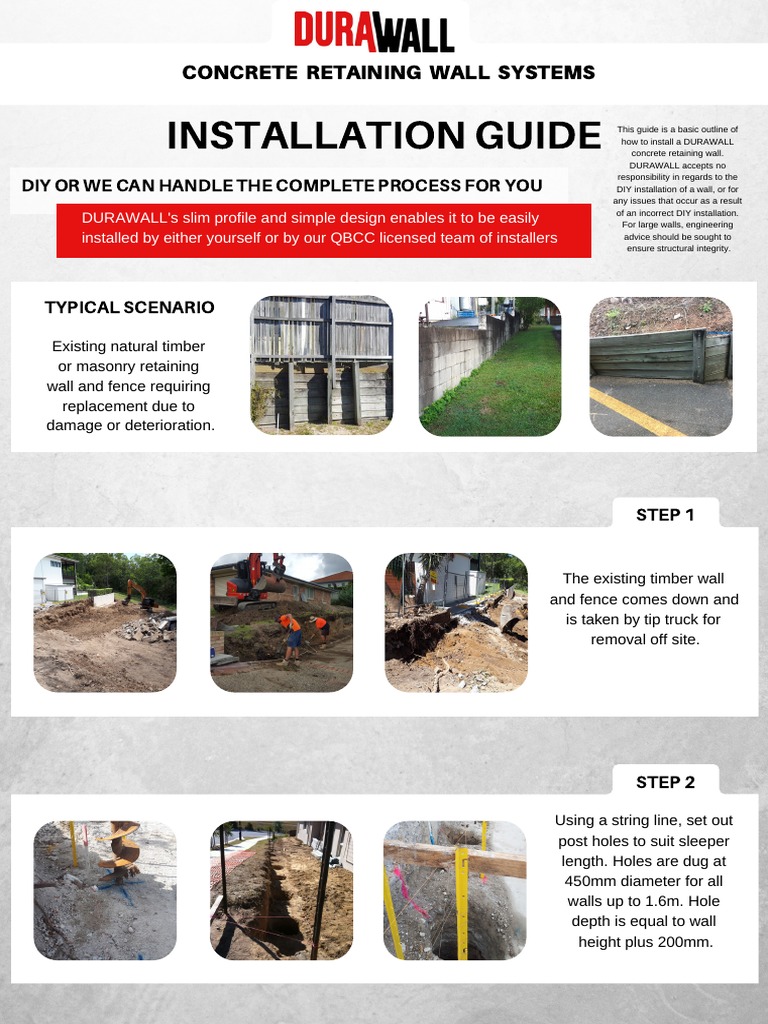 DURAWALL

CONCRETE RETAINING WALL SYSTEMS

INSTALLATION GUIDE

This guide is a basic outline of how to install a DURAWALL concrete retaining wall. DURAWALL accepts no responsibility in regards to the DIY installation of a wall, or for any issues that occur as a result of an incorrect DIY installation. For large walls, engineering advice should be sought to ensure structural integrity.

DIY OR WE CAN HANDLE THE COMPLETE PROCESS FOR YOU

DURAWALL's slim profile and simple design enables it to be easily installed by either yourself or by our QBCC licensed team of installers

TYPICAL SCENARIO

Existing natural timber or masonry retaining wall and fence requiring replacement due to damage or deterioration.

STEP 1

The existing timber wall and fence comes down and is taken by tip truck for removal off site.

STEP 2

Using a string line, set out post holes to suit sleeper length. Holes are dug at 450mm diameter for all walls up to 1.6m. Hole depth is equal to wall height plus 200mm.