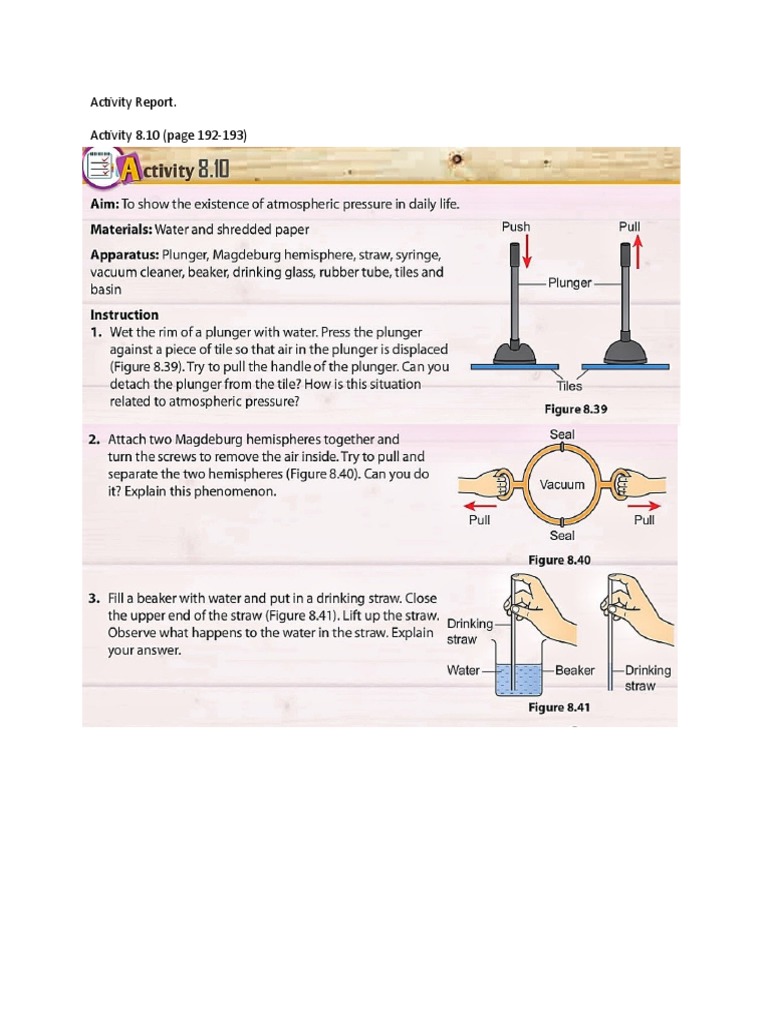 Activity Report.

Activity 8.10 (page 192-193)

Activity 8.10

Aim: To show the existence of atmospheric pressure in daily life.

Materials: Water and shredded paper

Apparatus: Plunger, Magdeburg hemisphere, straw, syringe, vacuum cleaner, beaker, drinking glass, rubber tube, tiles and basin

Instruction

1. Wet the rim of a plunger with water. Press the plunger against a piece of tile so that air in the plunger is displaced (Figure 8.39). Try to pull the handle of the plunger. Can you detach the plunger from the tile? How is this situation related to atmospheric pressure?

Push

Pull

Plunger

Tiles

Figure 8.39

2. Attach two Magdeburg hemispheres together and turn the screws to remove the air inside. Try to pull and separate the two hemispheres (Figure 8.40). Can you do it? Explain this phenomenon.

Seal

Vacuum

Pull

Pull

Seal

Figure 8.40

3. Fill a beaker with water and put in a drinking straw. Close the upper end of the straw (Figure 8.41). Lift up the straw. Observe what happens to the water in the straw. Explain your answer.

Drinking straw

Water

Beaker

Drinking straw

Figure 8.41