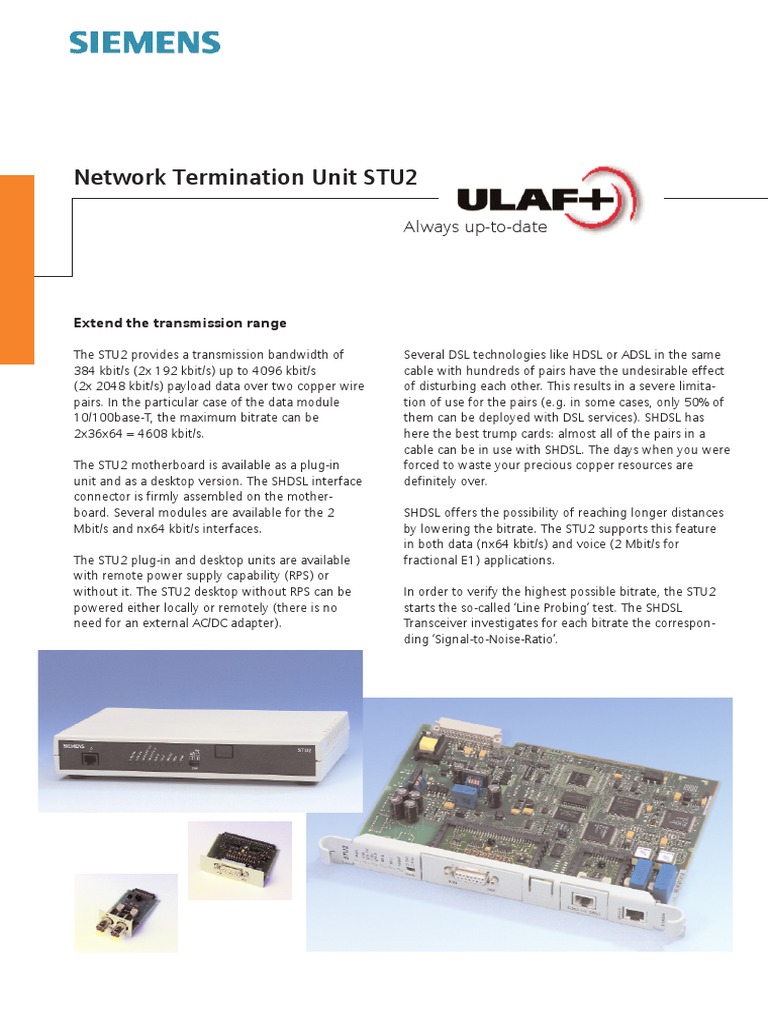 SIEMENS

Network Termination Unit STU2

ULAF+
Always up-to-date

Extend the transmission range

The STU2 provides a transmission bandwidth of 384 kbit/s (2x 192 kbit/s) up to 4096 kbit/s (2x 2048 kbit/s) payload data over two copper wire pairs. In the particular case of the data module 10/100base-T, the maximum bitrate can be 2x36x64 = 4608 kbit/s.

The STU2 motherboard is available as a plug-in unit and as a desktop version. The SHDSL interface connector is firmly assembled on the motherboard. Several modules are available for the 2 Mbit/s and nx64 kbit/s interfaces.

The STU2 plug-in and desktop units are available with remote power supply capability (RPS) or without it. The STU2 desktop without RPS can be powered either locally or remotely (there is no need for an external AC/DC adapter).

Several DSL technologies like HDSL or ADSL in the same cable with hundreds of pairs have the undesirable effect of disturbing each other. This results in a severe limitation of use for the pairs (e.g. in some cases, only 50% of them can be deployed with DSL services). SHDSL has here the best trump cards: almost all of the pairs in a cable can be in use with SHDSL. The days when you were forced to waste your precious copper resources are definitely over.

SHDSL offers the possibility of reaching longer distances by lowering the bitrate. The STU2 supports this feature in both data (nx64 kbit/s) and voice (2 Mbit/s for fractional E1) applications.

In order to verify the highest possible bitrate, the STU2 starts the so-called 'Line Probing' test. The SHDSL Transceiver investigates for each bitrate the corresponding 'Signal-to-Noise-Ratio'.

SIEMENS
STU2