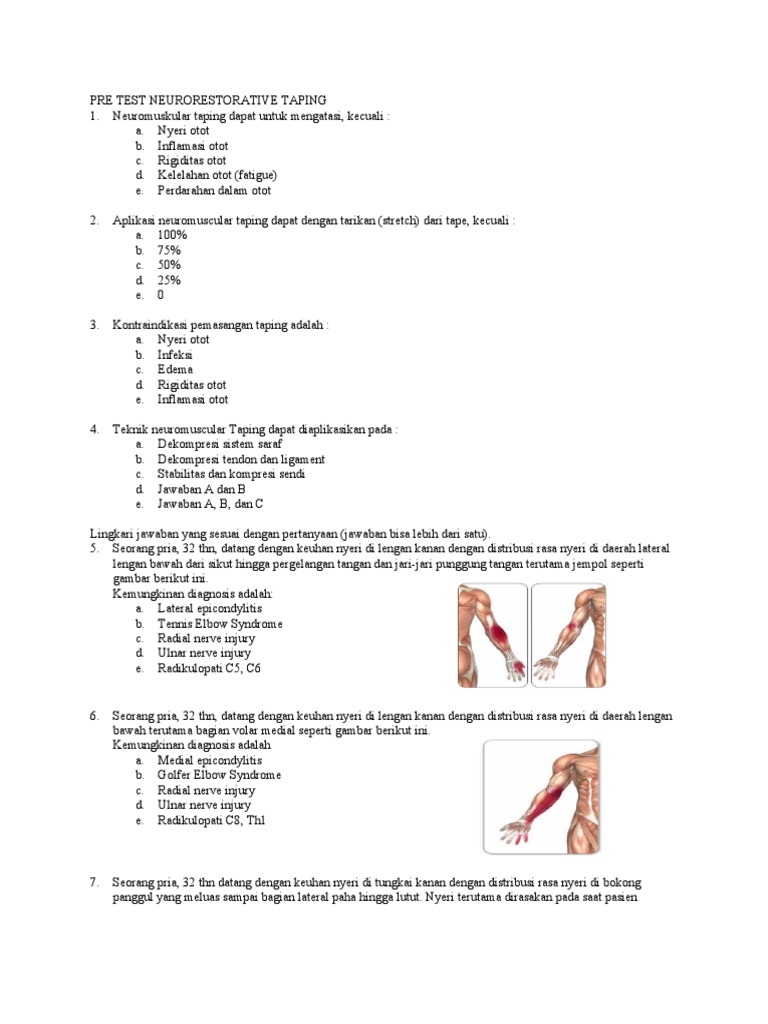 PRE TEST NEURORESTORATIVE TAPING

1. Neuromuskular taping dapat untuk mengatasi, kecuali :
a. Nyeri otot
b. Inflamasi otot
c. Rigiditas otot
d. Kelelahan otot (fatigue)
e. Perdarahan dalam otot

2. Aplikasi neuromuscular taping dapat dengan tarikan (stretch) dari tape, kecuali :
a. 100%
b. 75%
c. 50%
d. 25%
e. 0

3. Kontraindikasi pemasangan taping adalah :
a. Nyeri otot
b. Infeksi
c. Edema
d. Rigiditas otot
e. Inflamasi otot

4. Teknik neuromuscular Taping dapat diaplikasikan pada :
a. Dekompresi sistem saraf
b. Dekompresi tendon dan ligament
c. Stabilitas dan kompresi sendi
d. Jawaban A dan B
e. Jawaban A, B, dan C

Lingkari jawaban yang sesuai dengan pertanyaan (jawaban bisa lebih dari satu).

5. Seorang pria, 32 thn, datang dengan keuhan nyeri di lengan kanan dengan distribusi rasa nyeri di daerah lateral lengan bawah dari sikut hingga pergelangan tangan dan jari-jari punggung tangan terutama jempol seperti gambar berikut ini.
Kemungkinan diagnosis adalah:
a. Lateral epicondylitis
b. Tennis Elbow Syndrome
c. Radial nerve injury
d. Ulnar nerve injury
e. Radikulopati C5, C6

6. Seorang pria, 32 thn, datang dengan keuhan nyeri di lengan kanan dengan distribusi rasa nyeri di daerah lengan bawah terutama bagian volar medial seperti gambar berikut ini.
Kemungkinan diagnosis adalah
a. Medial epicondylitis
b. Golfer Elbow Syndrome
c. Radial nerve injury
d. Ulnar nerve injury
e. Radikulopati C8, Th1

7. Seorang pria, 32 thn datang dengan keuhan nyeri di tungkai kanan dengan distribusi rasa nyeri di bokong panggul yang meluas sampai bagian lateral paha hingga lutut. Nyeri terutama dirasakan pada saat pasien