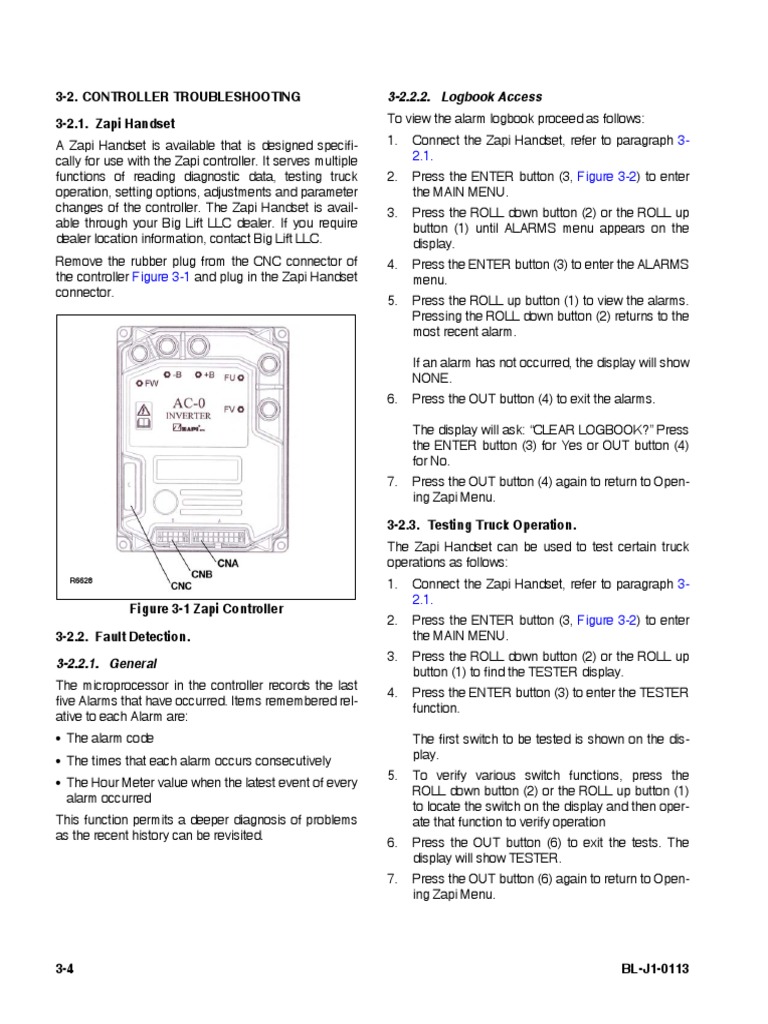 3-2. CONTROLLER TROUBLESHOOTING

3-2.1. Zapi Handset

A Zapi Handset is available that is designed specifically for use with the Zapi controller. It serves multiple functions of reading diagnostic data, testing truck operation, setting options, adjustments and parameter changes of the controller. The Zapi Handset is available through your Big Lift LLC dealer. If you require dealer location information, contact Big Lift LLC.

Remove the rubber plug from the CNC connector of the controller Figure 3-1 and plug in the Zapi Handset connector.

FW
-B
+B
FU
AC-0
INVERTER
FV
ZAPI
CNA
CNB
CNC
R6628

Figure 3-1 Zapi Controller

3-2.2. Fault Detection.

3-2.2.1. General

The microprocessor in the controller records the last five Alarms that have occurred. Items remembered relative to each Alarm are:

• The alarm code
• The times that each alarm occurs consecutively
• The Hour Meter value when the latest event of every alarm occurred

This function permits a deeper diagnosis of problems as the recent history can be revisited.

3-2.2.2. Logbook Access

To view the alarm logbook proceed as follows:

1. Connect the Zapi Handset, refer to paragraph 3-2.1.
2. Press the ENTER button (3, Figure 3-2) to enter the MAIN MENU.
3. Press the ROLL down button (2) or the ROLL up button (1) until ALARMS menu appears on the display.
4. Press the ENTER button (3) to enter the ALARMS menu.
5. Press the ROLL up button (1) to view the alarms. Pressing the ROLL down button (2) returns to the most recent alarm.

If an alarm has not occurred, the display will show NONE.

6. Press the OUT button (4) to exit the alarms.

The display will ask: “CLEAR LOGBOOK?” Press the ENTER button (3) for Yes or OUT button (4) for No.

7. Press the OUT button (4) again to return to Opening Zapi Menu.

3-2.3. Testing Truck Operation.

The Zapi Handset can be used to test certain truck operations as follows:

1. Connect the Zapi Handset, refer to paragraph 3-2.1.
2. Press the ENTER button (3, Figure 3-2) to enter the MAIN MENU.
3. Press the ROLL down button (2) or the ROLL up button (1) to find the TESTER display.
4. Press the ENTER button (3) to enter the TESTER function.

The first switch to be tested is shown on the display.

5. To verify various switch functions, press the ROLL down button (2) or the ROLL up button (1) to locate the switch on the display and then operate that function to verify operation
6. Press the OUT button (6) to exit the tests. The display will show TESTER.
7. Press the OUT button (6) again to return to Opening Zapi Menu.

3-4

BL-J1-0113