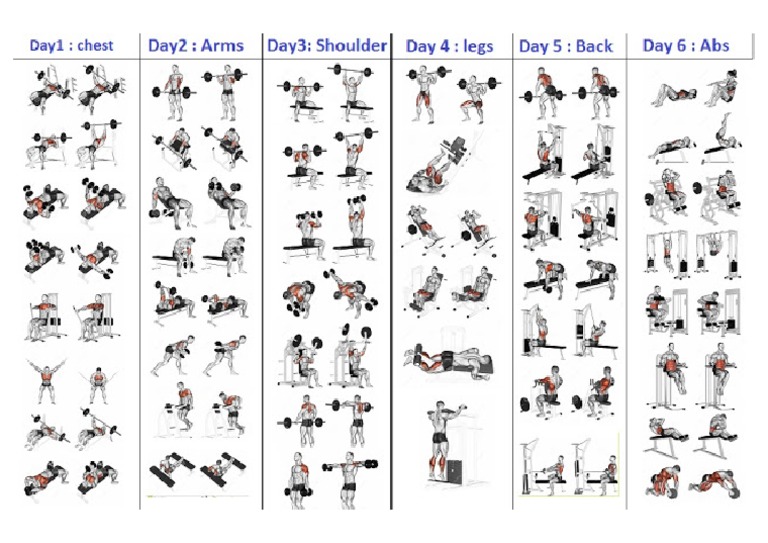 Day1 : chest

Day2 : Arms

Day3: Shoulder

Day 4 : legs

Day 5 : Back

Day 6 : Abs