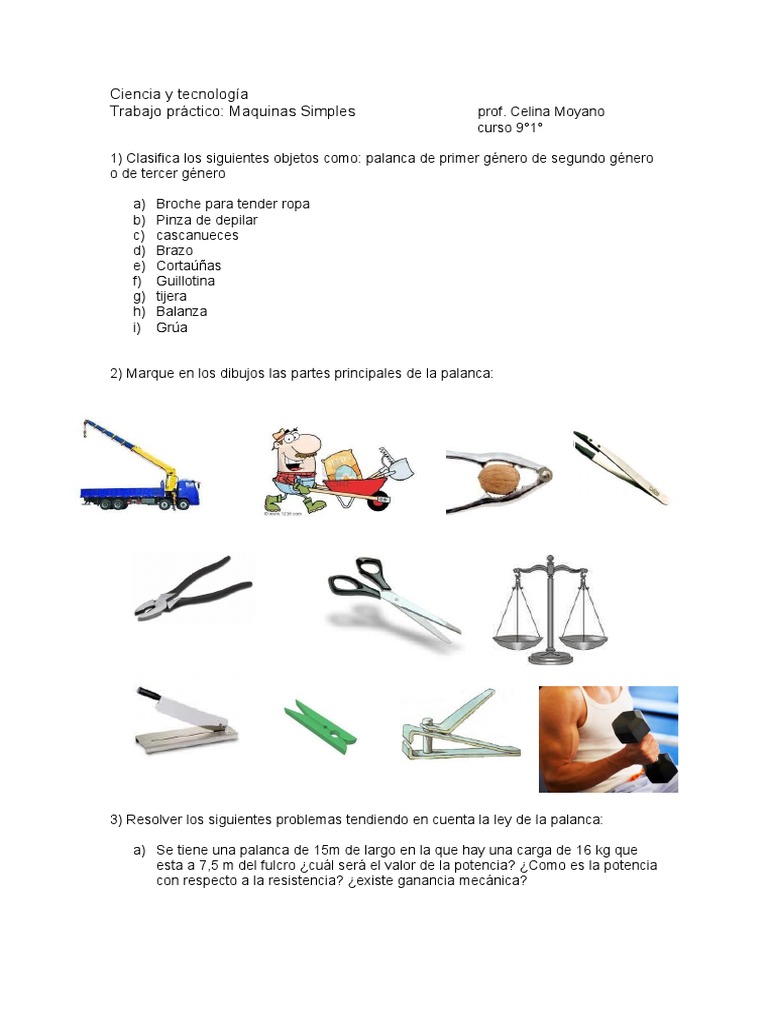 Ciencia y tecnología
Trabajo práctico: Maquinas Simples prof. Celina Moyano
curso 9°1°

1) Clasifica los siguientes objetos como: palanca de primer género de segundo género o de tercer género

a) Broche para tender ropa
b) Pinza de depilar
c) cascanueces
d) Brazo
e) Cortaúñas
f) Guillotina
g) tijera
h) Balanza
i) Grúa

2) Marque en los dibujos las partes principales de la palanca:

3) Resolver los siguientes problemas tendiendo en cuenta la ley de la palanca:

a) Se tiene una palanca de 15m de largo en la que hay una carga de 16 kg que esta a 7,5 m del fulcro ¿cuál será el valor de la potencia? ¿Como es la potencia con respecto a la resistencia? ¿existe ganancia mecánica?