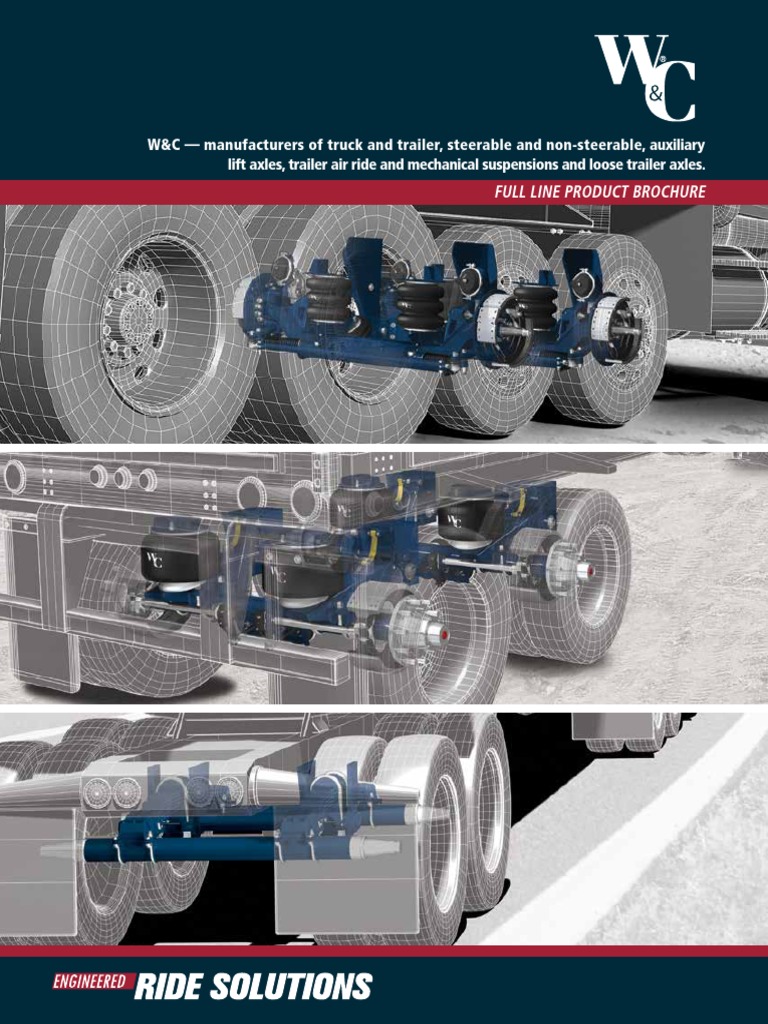 W&C

W&C — manufacturers of truck and trailer, steerable and non-steerable, auxiliary lift axles, trailer air ride and mechanical suspensions and loose trailer axles.

FULL LINE PRODUCT BROCHURE

ENGINEERED RIDE SOLUTIONS