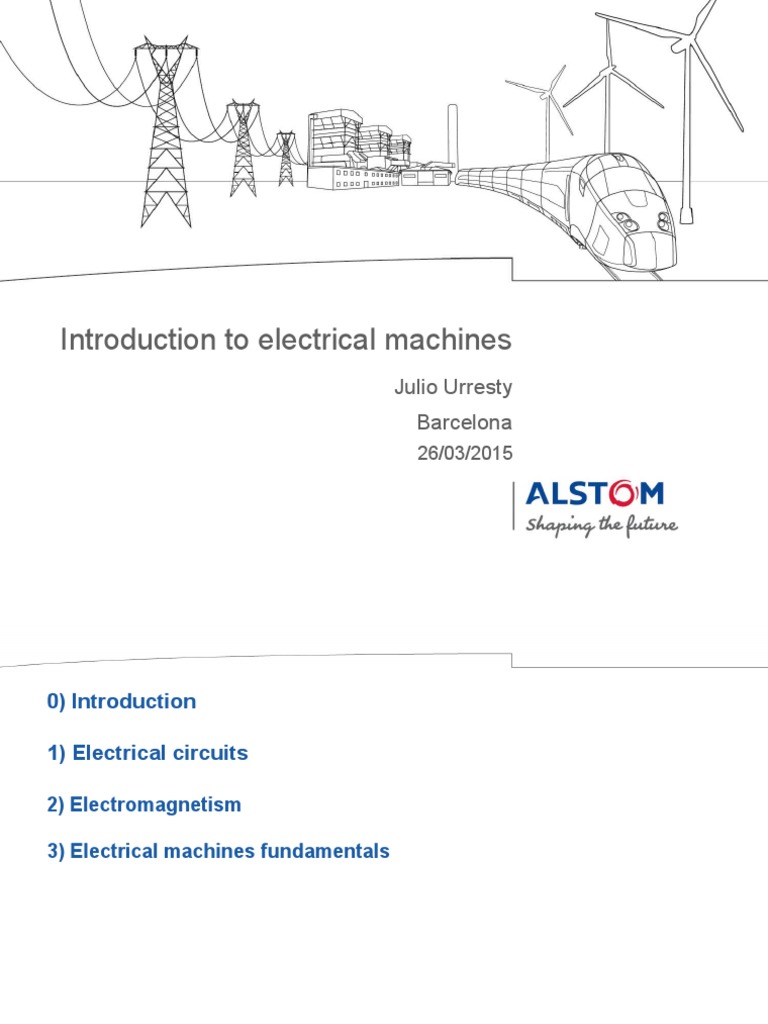 Introduction to electrical machines

Julio Urresty

Barcelona

26/03/2015

ALSTOM
Shaping the future

0) Introduction

1) Electrical circuits

2) Electromagnetism

3) Electrical machines fundamentals