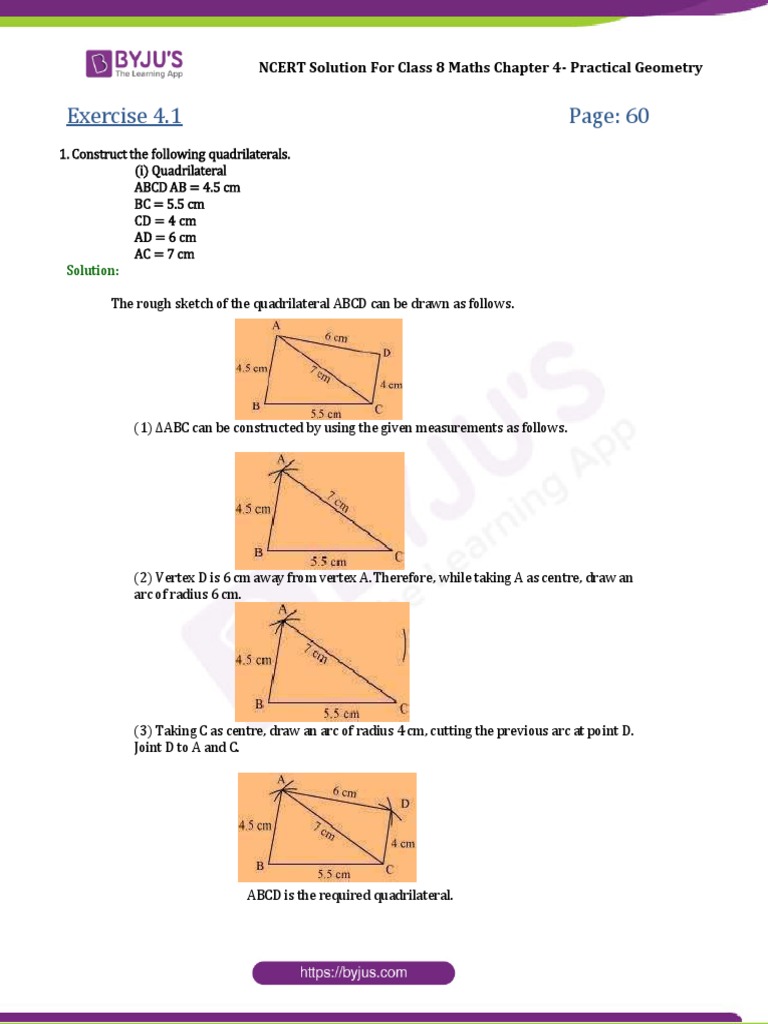 BYJU'S
The Learning App

NCERT Solution For Class 8 Maths Chapter 4- Practical Geometry

Exercise 4.1

Page: 60

1. Construct the following quadrilaterals.
(i) Quadrilateral
ABCD AB = 4.5 cm
BC = 5.5 cm
CD = 4 cm
AD = 6 cm
AC = 7 cm

Solution:

The rough sketch of the quadrilateral ABCD can be drawn as follows.

A
6 cm
D
4.5 cm
7 cm
4 cm
B
5.5 cm
C

(1) ΔABC can be constructed by using the given measurements as follows.

A
4.5 cm
7 cm
B
5.5 cm
C

(2) Vertex D is 6 cm away from vertex A. Therefore, while taking A as centre, draw an arc of radius 6 cm.

A
4.5 cm
7 cm
B
5.5 cm
C

(3) Taking C as centre, draw an arc of radius 4 cm, cutting the previous arc at point D. Joint D to A and C.

A
6 cm
D
4.5 cm
7 cm
4 cm
B
5.5 cm
C

ABCD is the required quadrilateral.

https://byjus.com