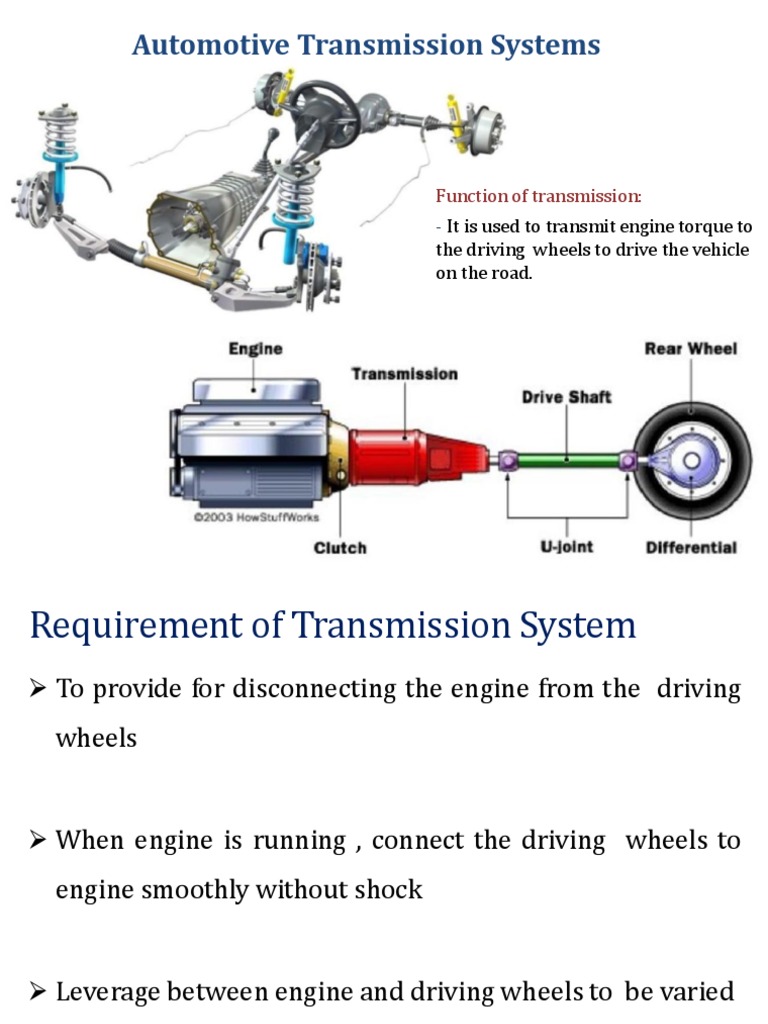 Automotive Transmission Systems

Function of transmission:

- It is used to transmit engine torque to the driving wheels to drive the vehicle on the road.

Engine
Transmission
Drive Shaft
Rear Wheel
©2003 HowStuffWorks
Clutch
U-joint
Differential

Requirement of Transmission System

➢ To provide for disconnecting the engine from the driving wheels

➢ When engine is running , connect the driving wheels to engine smoothly without shock

➢ Leverage between engine and driving wheels to be varied