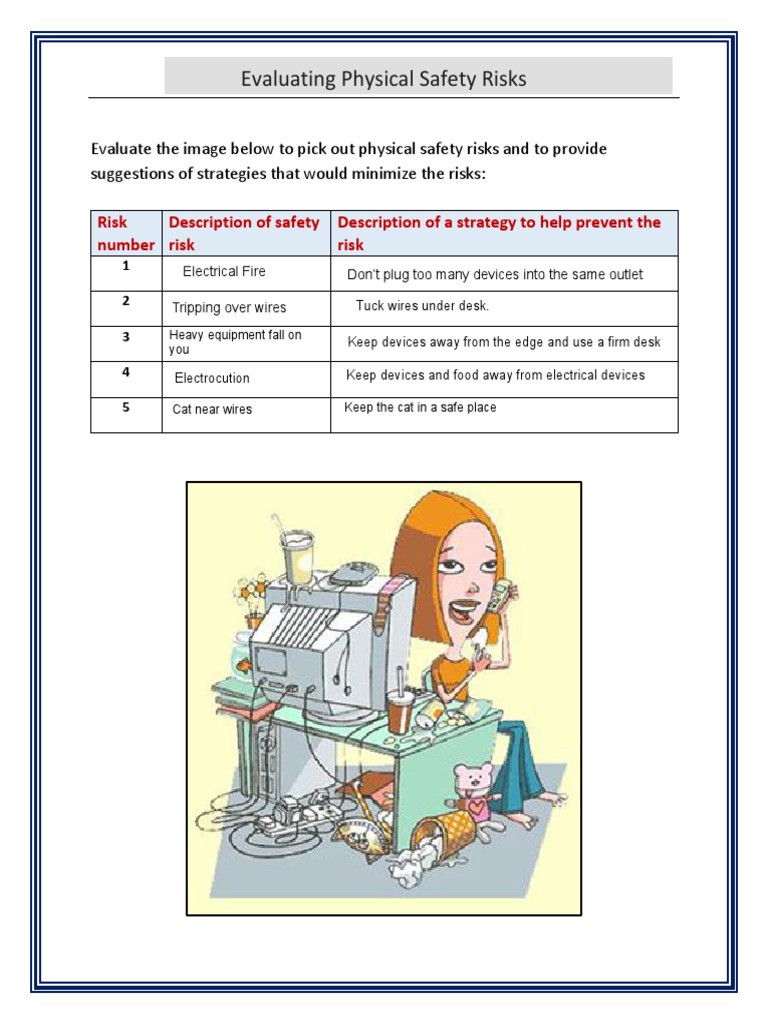 Evaluating Physical Safety Risks

Evaluate the image below to pick out physical safety risks and to provide suggestions of strategies that would minimize the risks:

| Risk number | Description of safety risk | Description of a strategy to help prevent the risk |
|---|---|---|
| 1 | Electrical Fire | Don't plug too many devices into the same outlet |
| 2 | Tripping over wires | Tuck wires under desk. |
| 3 | Heavy equipment fall on you | Keep devices away from the edge and use a firm desk |
| 4 | Electrocution | Keep devices and food away from electrical devices |
| 5 | Cat near wires | Keep the cat in a safe place |