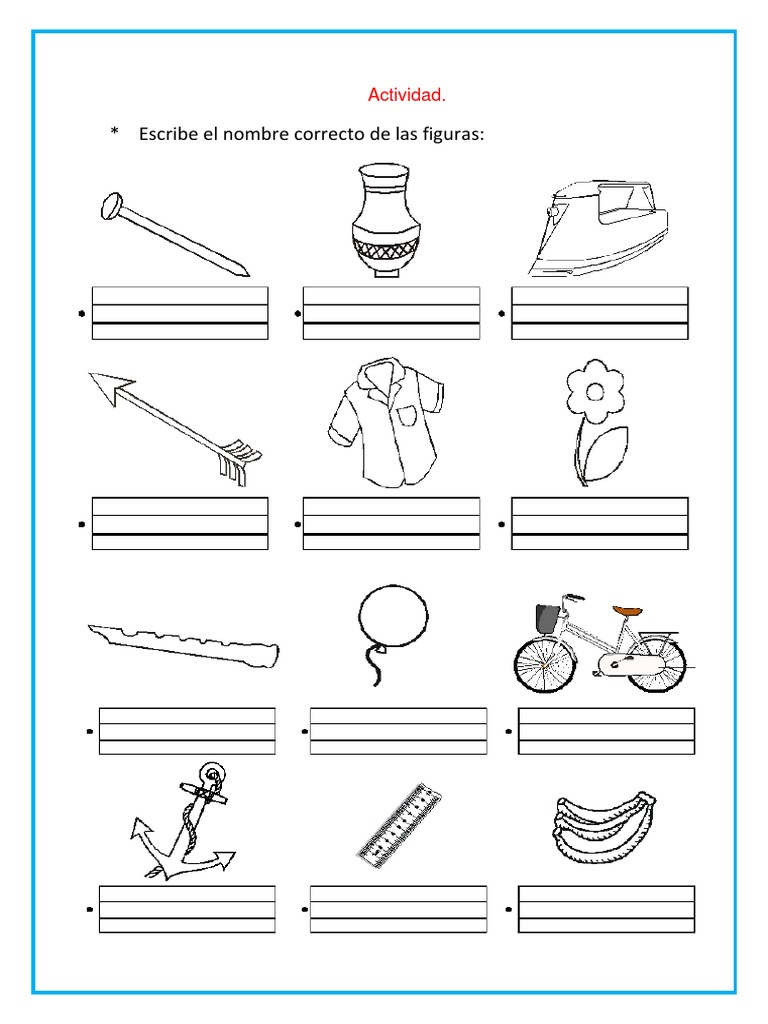 Actividad.

* Escribe el nombre correcto de las figuras: