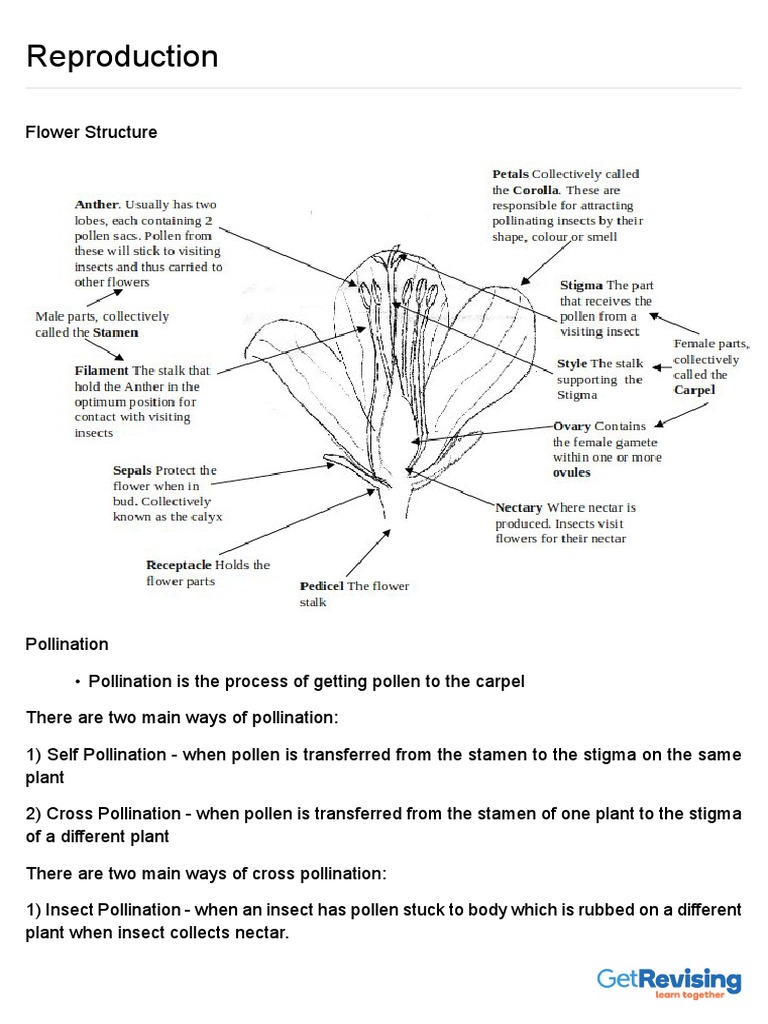 Reproduction

Flower Structure

Anther. Usually has two lobes, each containing 2 pollen sacs. Pollen from these will stick to visiting insects and thus carried to other flowers

Male parts, collectively called the Stamen

Filament The stalk that hold the Anther in the optimum position for contact with visiting insects

Sepals Protect the flower when in bud. Collectively known as the calyx

Receptacle Holds the flower parts

Pedicel The flower stalk

Petals Collectively called the Corolla. These are responsible for attracting pollinating insects by their shape, colour or smell

Stigma The part that receives the pollen from a visiting insect

Female parts, collectively called the Carpel

Style The stalk supporting the Stigma

Ovary Contains the female gamete within one or more ovules

Nectary Where nectar is produced. Insects visit flowers for their nectar

Pollination

• Pollination is the process of getting pollen to the carpel

There are two main ways of pollination:

1) Self Pollination - when pollen is transferred from the stamen to the stigma on the same plant

2) Cross Pollination - when pollen is transferred from the stamen of one plant to the stigma of a different plant

There are two main ways of cross pollination:

1) Insect Pollination - when an insect has pollen stuck to body which is rubbed on a different plant when insect collects nectar.

GetRevising
learn together