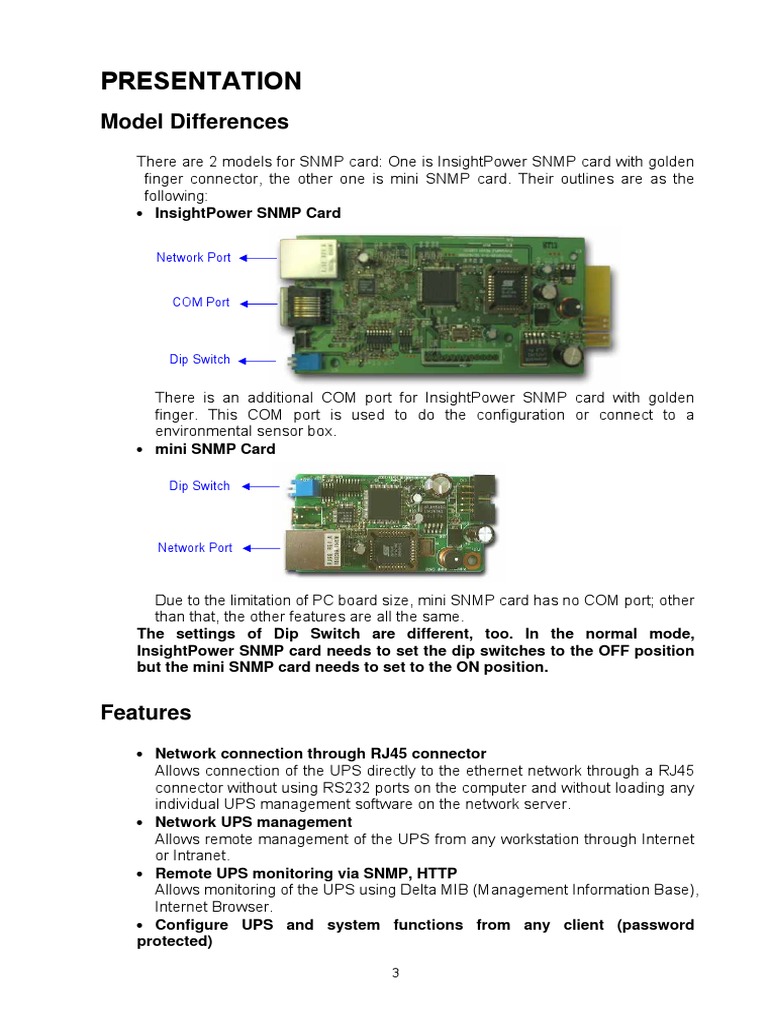 PRESENTATION

Model Differences

There are 2 models for SNMP card: One is InsightPower SNMP card with golden finger connector, the other one is mini SNMP card. Their outlines are as the following:

• InsightPower SNMP Card

Network Port
COM Port
Dip Switch

There is an additional COM port for InsightPower SNMP card with golden finger. This COM port is used to do the configuration or connect to a environmental sensor box.

• mini SNMP Card

Dip Switch
Network Port

Due to the limitation of PC board size, mini SNMP card has no COM port; other than that, the other features are all the same.

The settings of Dip Switch are different, too. In the normal mode, InsightPower SNMP card needs to set the dip switches to the OFF position but the mini SNMP card needs to set to the ON position.

Features

• Network connection through RJ45 connector
Allows connection of the UPS directly to the ethernet network through a RJ45 connector without using RS232 ports on the computer and without loading any individual UPS management software on the network server.

• Network UPS management
Allows remote management of the UPS from any workstation through Internet or Intranet.

• Remote UPS monitoring via SNMP, HTTP
Allows monitoring of the UPS using Delta MIB (Management Information Base), Internet Browser.

• Configure UPS and system functions from any client (password protected)

3