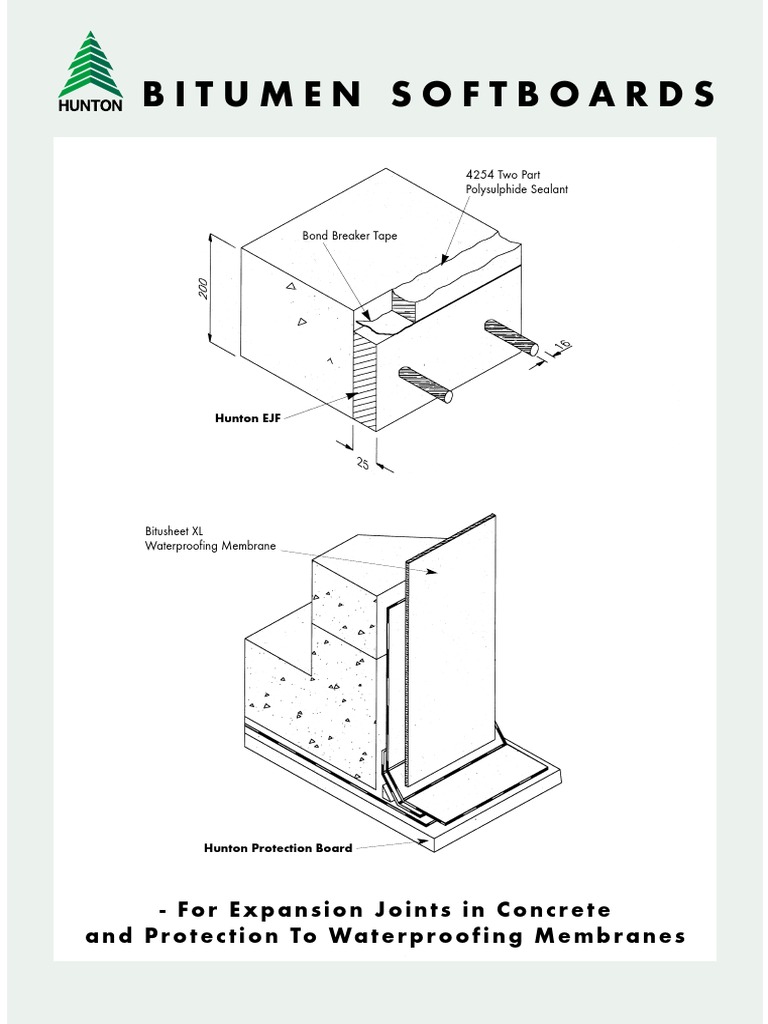 HUNTON

BITUMEN SOFTBOARDS

4254 Two Part Polysulphide Sealant

Bond Breaker Tape

200

16

Hunton EJF

25

Bitusheet XL Waterproofing Membrane

Hunton Protection Board

- For Expansion Joints in Concrete and Protection To Waterproofing Membranes