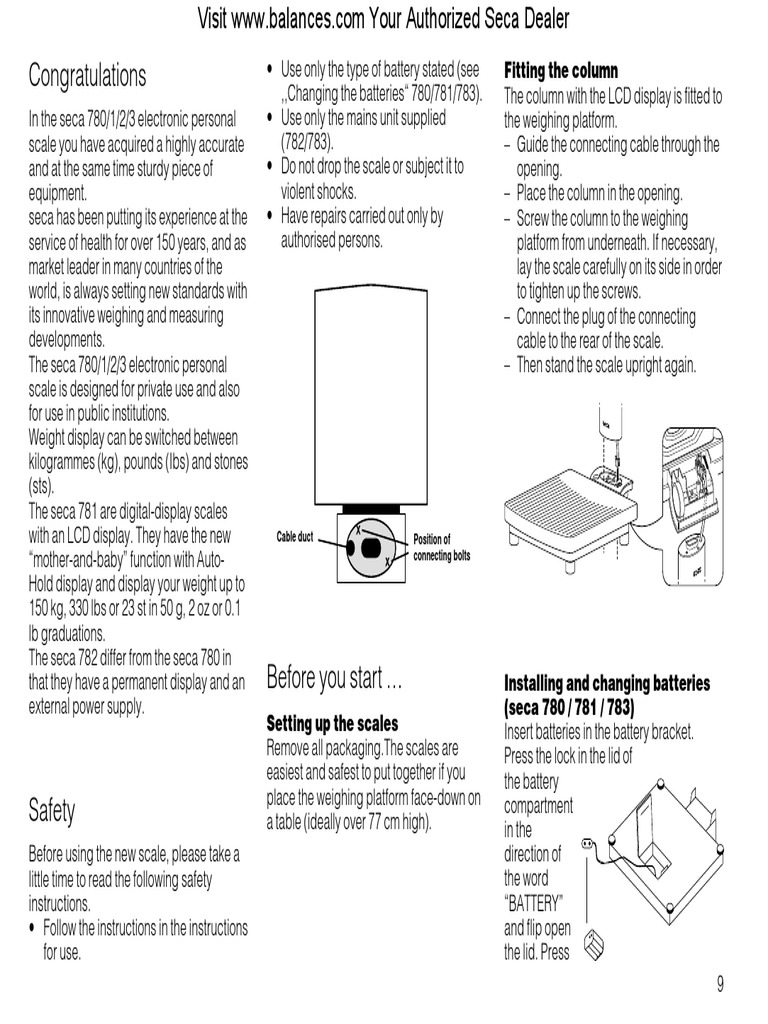 Visit www.balances.com Your Authorized Seca Dealer

Congratulations

In the seca 780/1/2/3 electronic personal scale you have acquired a highly accurate and at the same time sturdy piece of equipment.
seca has been putting its experience at the service of health for over 150 years, and as market leader in many countries of the world, is always setting new standards with its innovative weighing and measuring developments.
The seca 780/1/2/3 electronic personal scale is designed for private use and also for use in public institutions.
Weight display can be switched between kilogrammes (kg), pounds (lbs) and stones (sts).
The seca 781 are digital-display scales with an LCD display. They have the new "mother-and-baby" function with Auto-Hold display and display your weight up to 150 kg, 330 lbs or 23 st in 50 g, 2 oz or 0.1 lb graduations.
The seca 782 differ from the seca 780 in that they have a permanent display and an external power supply.

Safety

Before using the new scale, please take a little time to read the following safety instructions.
• Follow the instructions in the instructions for use.
• Use only the type of battery stated (see „Changing the batteries" 780/781/783).
• Use only the mains unit supplied (782/783).
• Do not drop the scale or subject it to violent shocks.
• Have repairs carried out only by authorised persons.

Cable duct
Position of connecting bolts

Before you start ...

Setting up the scales
Remove all packaging.The scales are easiest and safest to put together if you place the weighing platform face-down on a table (ideally over 77 cm high).

Fitting the column
The column with the LCD display is fitted to the weighing platform.
– Guide the connecting cable through the opening.
– Place the column in the opening.
– Screw the column to the weighing platform from underneath. If necessary, lay the scale carefully on its side in order to tighten up the screws.
– Connect the plug of the connecting cable to the rear of the scale.
– Then stand the scale upright again.

Installing and changing batteries (seca 780 / 781 / 783)
Insert batteries in the battery bracket. Press the lock in the lid of the battery compartment in the direction of the word "BATTERY" and flip open the lid. Press

9