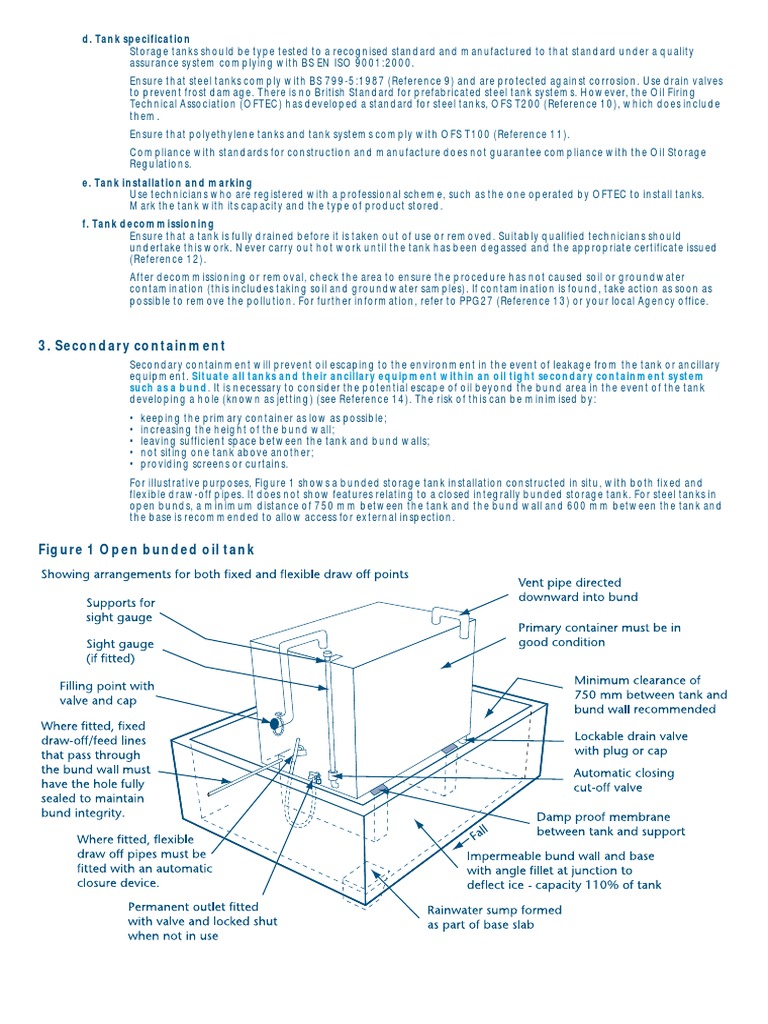 d. Tank specification

Storage tanks should be type tested to a recognised standard and manufactured to that standard under a quality assurance system complying with BS EN ISO 9001:2000.

Ensure that steel tanks comply with BS 799-5:1987 (Reference 9) and are protected against corrosion. Use drain valves to prevent frost damage. There is no British Standard for prefabricated steel tank systems. However, the Oil Firing Technical Association (OFTEC) has developed a standard for steel tanks, OFS T200 (Reference 10), which does include them.

Ensure that polyethylene tanks and tank systems comply with OFS T100 (Reference 11).

Compliance with standards for construction and manufacture does not guarantee compliance with the Oil Storage Regulations.

e. Tank installation and marking

Use technicians who are registered with a professional scheme, such as the one operated by OFTEC to install tanks. Mark the tank with its capacity and the type of product stored.

f. Tank decommissioning

Ensure that a tank is fully drained before it is taken out of use or removed. Suitably qualified technicians should undertake this work. Never carry out hot work until the tank has been degassed and the appropriate certificate issued (Reference 12).

After decommissioning or removal, check the area to ensure the procedure has not caused soil or groundwater contamination (this includes taking soil and groundwater samples). If contamination is found, take action as soon as possible to remove the pollution. For further information, refer to PPG27 (Reference 13) or your local Agency office.

3. Secondary containment

Secondary containment will prevent oil escaping to the environment in the event of leakage from the tank or ancillary equipment. Situate all tanks and their ancillary equipment within an oil tight secondary containment system such as a bund. It is necessary to consider the potential escape of oil beyond the bund area in the event of the tank developing a hole (known as jetting) (see Reference 14). The risk of this can be minimised by:

• keeping the primary container as low as possible;
• increasing the height of the bund wall;
• leaving sufficient space between the tank and bund walls;
• not siting one tank above another;
• providing screens or curtains.

For illustrative purposes, Figure 1 shows a bunded storage tank installation constructed in situ, with both fixed and flexible draw-off pipes. It does not show features relating to a closed integrally bunded storage tank. For steel tanks in open bunds, a minimum distance of 750 mm between the tank and the bund wall and 600 mm between the tank and the base is recommended to allow access for external inspection.

Figure 1 Open bunded oil tank

Showing arrangements for both fixed and flexible draw off points

Supports for sight gauge

Sight gauge (if fitted)

Filling point with valve and cap

Where fitted, fixed draw-off/feed lines that pass through the bund wall must have the hole fully sealed to maintain bund integrity.

Where fitted, flexible draw off pipes must be fitted with an automatic closure device.

Permanent outlet fitted with valve and locked shut when not in use

Vent pipe directed downward into bund

Primary container must be in good condition

Minimum clearance of 750 mm between tank and bund wall recommended

Lockable drain valve with plug or cap

Automatic closing cut-off valve

Damp proof membrane between tank and support

Fall

Impermeable bund wall and base with angle fillet at junction to deflect ice - capacity 110% of tank

Rainwater sump formed as part of base slab