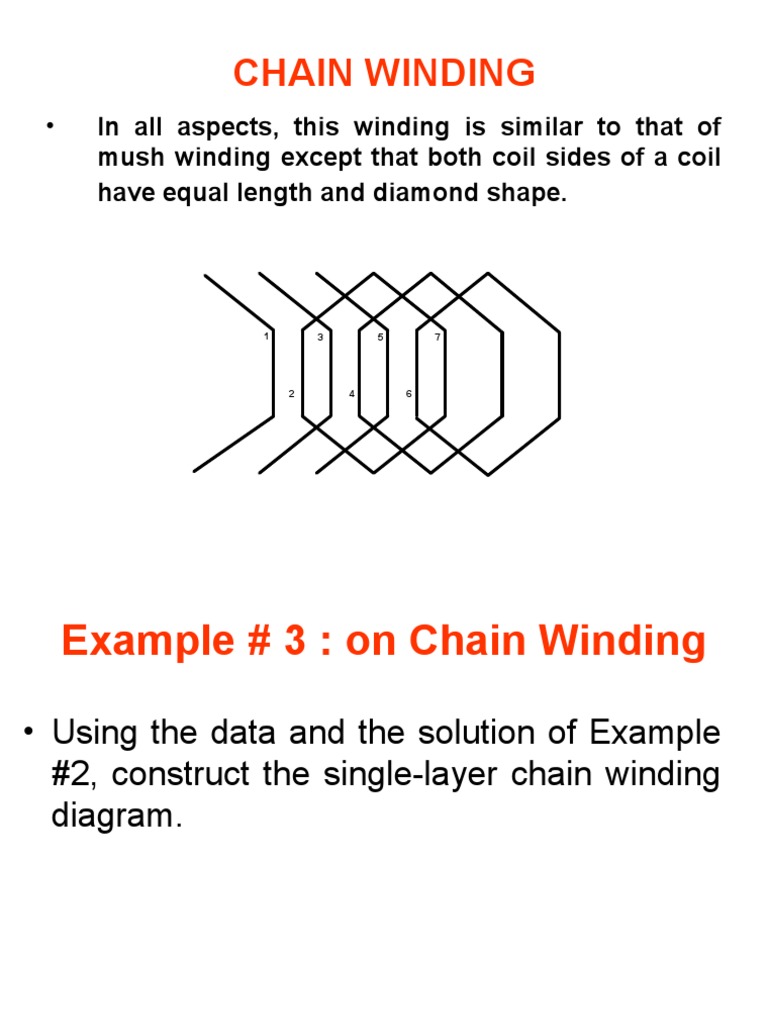 CHAIN WINDING

• In all aspects, this winding is similar to that of mush winding except that both coil sides of a coil have equal length and diamond shape.

1 3 5 7
2 4 6

Example # 3 : on Chain Winding

• Using the data and the solution of Example #2, construct the single-layer chain winding diagram.