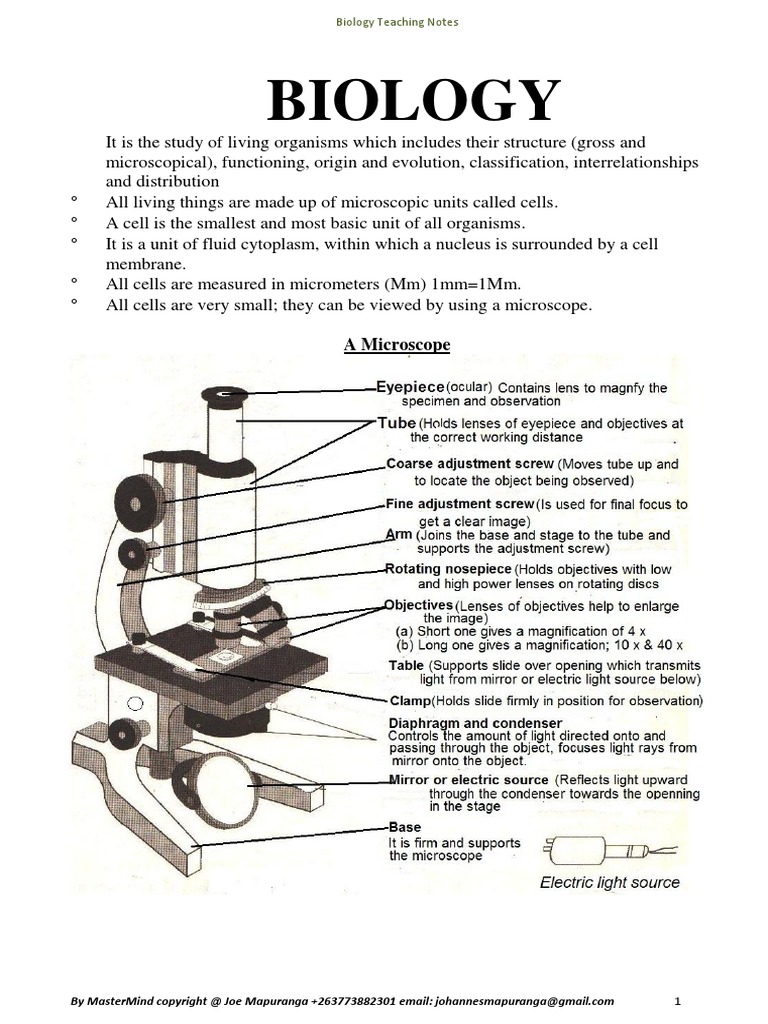 Biology Teaching Notes

BIOLOGY

It is the study of living organisms which includes their structure (gross and microscopical), functioning, origin and evolution, classification, interrelationships and distribution

° All living things are made up of microscopic units called cells.
° A cell is the smallest and most basic unit of all organisms.
° It is a unit of fluid cytoplasm, within which a nucleus is surrounded by a cell membrane.
° All cells are measured in micrometers (Mm) 1mm=1Mm.
° All cells are very small; they can be viewed by using a microscope.

A Microscope

Eyepiece (ocular) Contains lens to magnfy the specimen and observation

Tube (Holds lenses of eyepiece and objectives at the correct working distance

Coarse adjustment screw (Moves tube up and to locate the object being observed)

Fine adjustment screw (Is used for final focus to get a clear image)

Arm (Joins the base and stage to the tube and supports the adjustment screw)

Rotating nosepiece (Holds objectives with low and high power lenses on rotating discs

Objectives (Lenses of objectives help to enlarge the image)
(a) Short one gives a magnification of 4 x
(b) Long one gives a magnification; 10 x & 40 x

Table (Supports slide over opening which transmits light from mirror or electric light source below)

Clamp (Holds slide firmly in position for observation)

Diaphragm and condenser
Controls the amount of light directed onto and passing through the object, focuses light rays from mirror onto the object.

Mirror or electric source (Reflects light upward through the condenser towards the openning in the stage

Base
It is firm and supports the microscope

Electric light source

By MasterMind copyright @ Joe Mapuranga +263773882301 email: johannesmapuranga@gmail.com 1