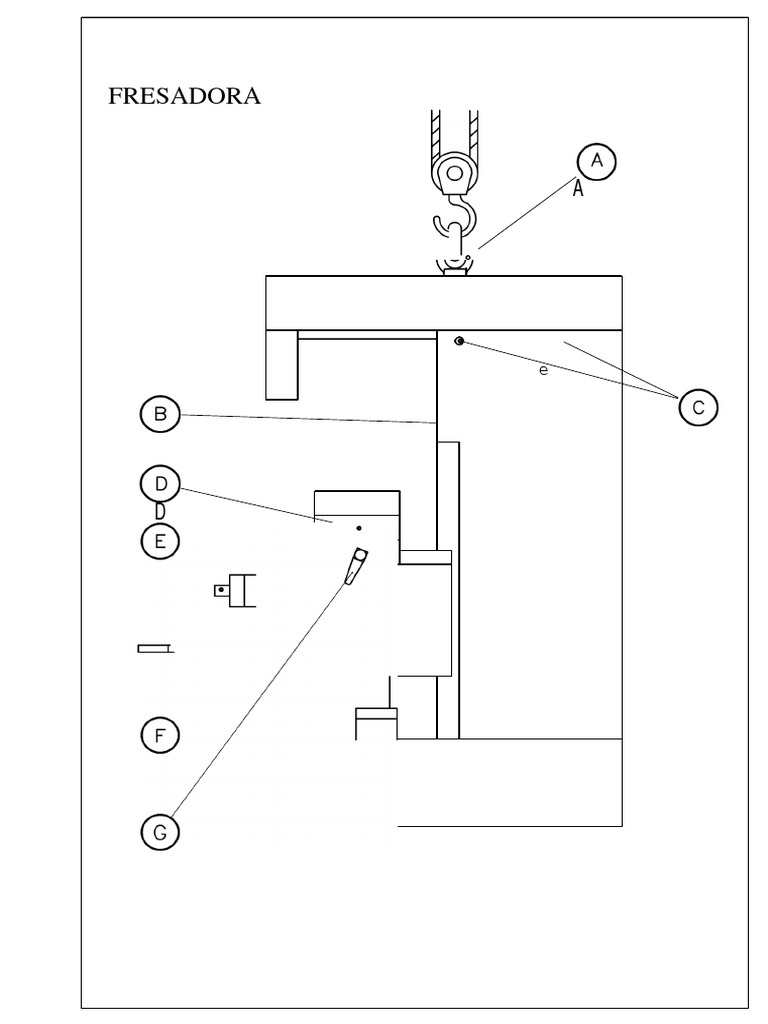 FRESADORA

A
A

e

C

B

D
D

E

F

G