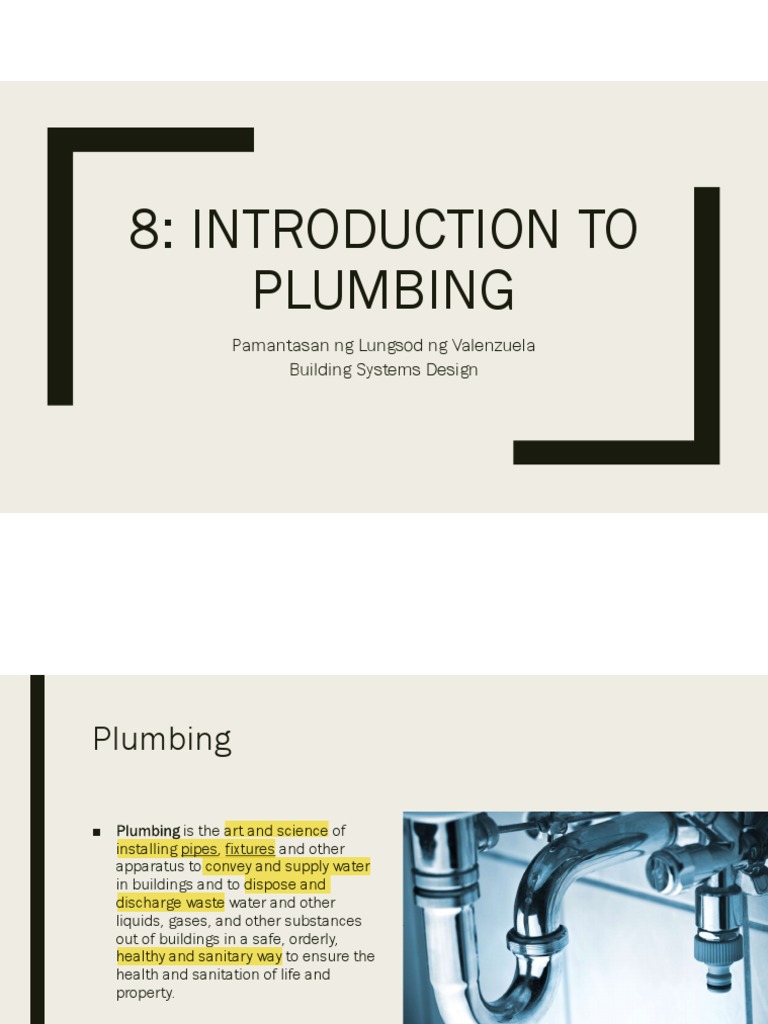 8: INTRODUCTION TO PLUMBING

Pamantasan ng Lungsod ng Valenzuela
Building Systems Design

Plumbing

■ Plumbing is the art and science of installing pipes, fixtures and other apparatus to convey and supply water in buildings and to dispose and discharge waste water and other liquids, gases, and other substances out of buildings in a safe, orderly, healthy and sanitary way to ensure the health and sanitation of life and property.