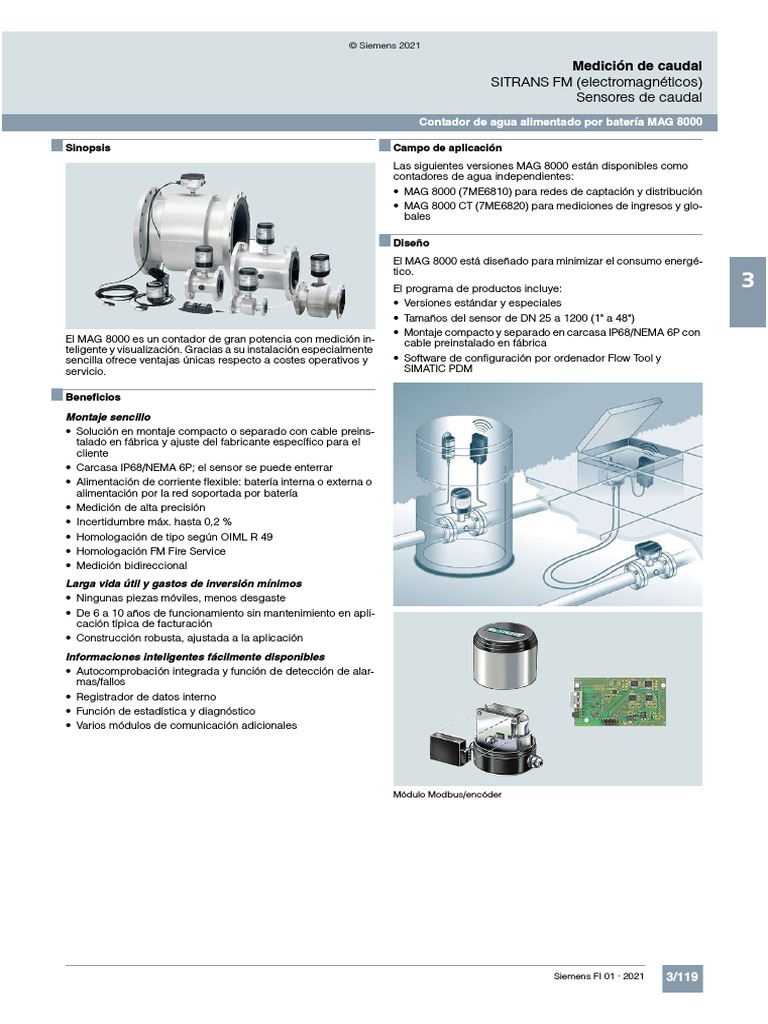 © Siemens 2021

Medición de caudal
SITRANS FM (electromagnéticos)
Sensores de caudal

Contador de agua alimentado por batería MAG 8000

Sinopsis

El MAG 8000 es un contador de gran potencia con medición inteligente y visualización. Gracias a su instalación especialmente sencilla ofrece ventajas únicas respecto a costes operativos y servicio.

Beneficios

Montaje sencillo
• Solución en montaje compacto o separado con cable preinstalado en fábrica y ajuste del fabricante específico para el cliente
• Carcasa IP68/NEMA 6P; el sensor se puede enterrar
• Alimentación de corriente flexible: batería interna o externa o alimentación por la red soportada por batería
• Medición de alta precisión
• Incertidumbre máx. hasta 0,2 %
• Homologación de tipo según OIML R 49
• Homologación FM Fire Service
• Medición bidireccional

Larga vida útil y gastos de inversión mínimos
• Ningunas piezas móviles, menos desgaste
• De 6 a 10 años de funcionamiento sin mantenimiento en aplicación típica de facturación
• Construcción robusta, ajustada a la aplicación

Informaciones inteligentes fácilmente disponibles
• Autocomprobación integrada y función de detección de alarmas/fallos
• Registrador de datos interno
• Función de estadística y diagnóstico
• Varios módulos de comunicación adicionales

Campo de aplicación

Las siguientes versiones MAG 8000 están disponibles como contadores de agua independientes:
• MAG 8000 (7ME6810) para redes de captación y distribución
• MAG 8000 CT (7ME6820) para mediciones de ingresos y globales

Diseño

El MAG 8000 está diseñado para minimizar el consumo energético.

El programa de productos incluye:
• Versiones estándar y especiales
• Tamaños del sensor de DN 25 a 1200 (1" a 48")
• Montaje compacto y separado en carcasa IP68/NEMA 6P con cable preinstalado en fábrica
• Software de configuración por ordenador Flow Tool y SIMATIC PDM

Módulo Modbus/encóder

3

Siemens FI 01 · 2021 3/119