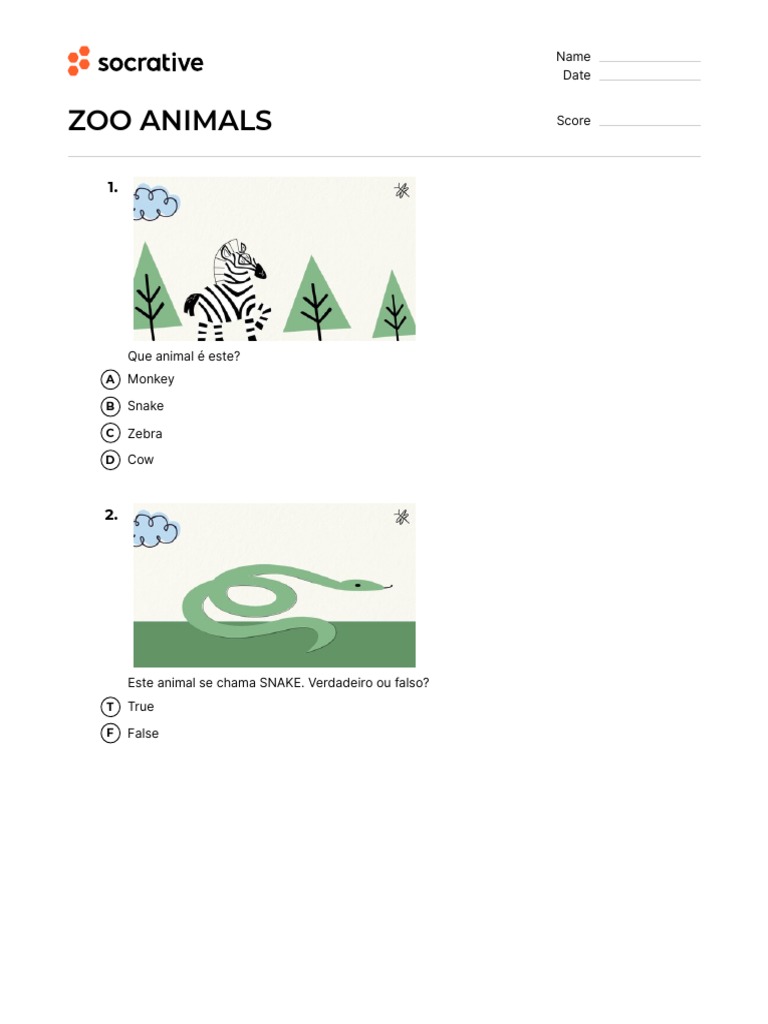 socrative

Name
Date

ZOO ANIMALS

Score

1.

Que animal é este?

A Monkey
B Snake
C Zebra
D Cow

2.

Este animal se chama SNAKE. Verdadeiro ou falso?

T True
F False