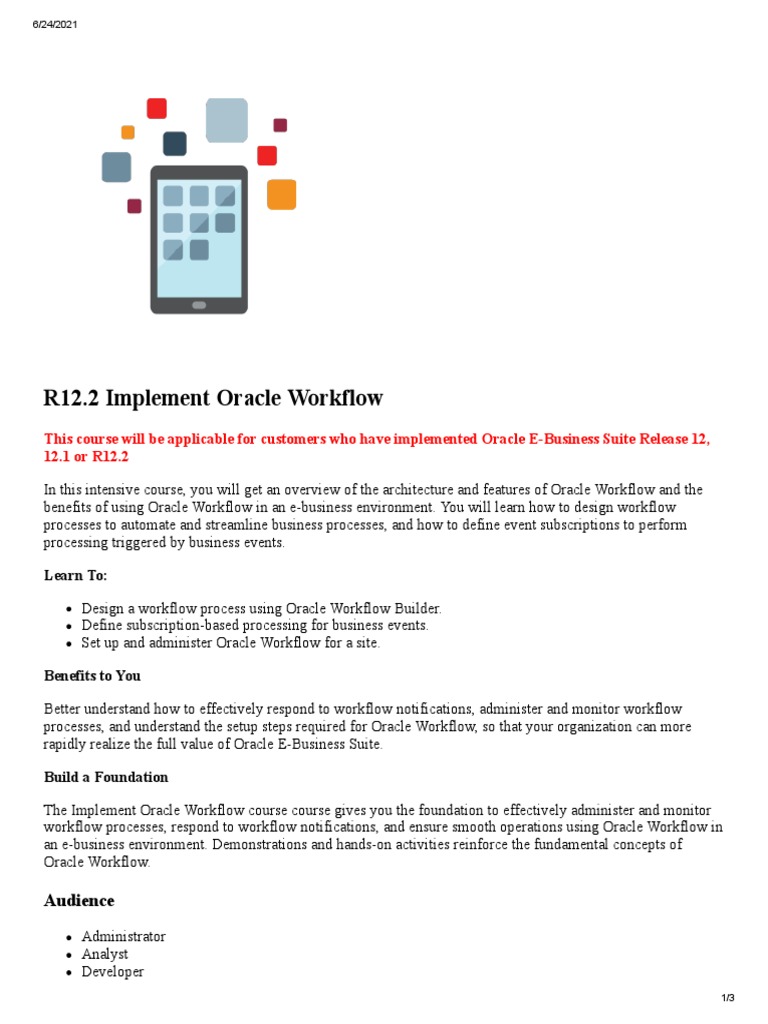 6/24/2021

R12.2 Implement Oracle Workflow

This course will be applicable for customers who have implemented Oracle E-Business Suite Release 12, 12.1 or R12.2

In this intensive course, you will get an overview of the architecture and features of Oracle Workflow and the benefits of using Oracle Workflow in an e-business environment. You will learn how to design workflow processes to automate and streamline business processes, and how to define event subscriptions to perform processing triggered by business events.

Learn To:

- Design a workflow process using Oracle Workflow Builder.
- Define subscription-based processing for business events.
- Set up and administer Oracle Workflow for a site.

Benefits to You

Better understand how to effectively respond to workflow notifications, administer and monitor workflow processes, and understand the setup steps required for Oracle Workflow, so that your organization can more rapidly realize the full value of Oracle E-Business Suite.

Build a Foundation

The Implement Oracle Workflow course course gives you the foundation to effectively administer and monitor workflow processes, respond to workflow notifications, and ensure smooth operations using Oracle Workflow in an e-business environment. Demonstrations and hands-on activities reinforce the fundamental concepts of Oracle Workflow.

Audience

- Administrator
- Analyst
- Developer

1/3