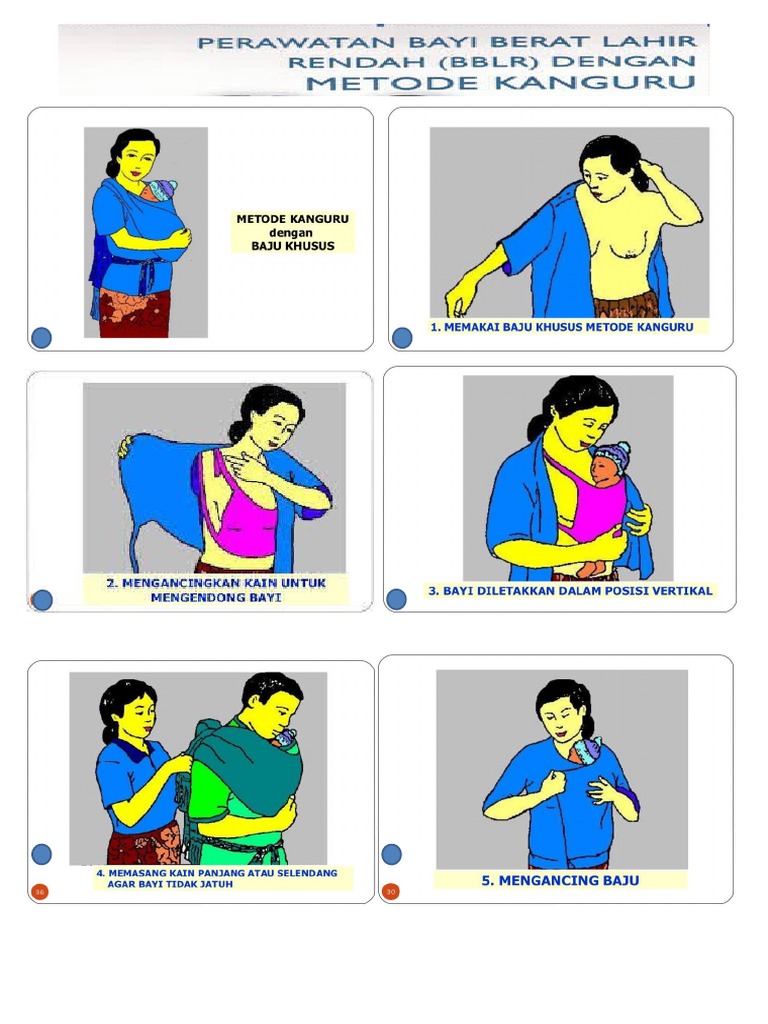 PERAWATAN BAYI BERAT LAHIR RENDAH (BBLR) DENGAN METODE KANGURU

METODE KANGURU dengan BAJU KHUSUS

1. MEMAKAI BAJU KHUSUS METODE KANGURU

2. MENGANCINGKAN KAIN UNTUK MENGENDONG BAYI

3. BAYI DILETAKKAN DALAM POSISI VERTIKAL

4. MEMASANG KAIN PANJANG ATAU SELENDANG AGAR BAYI TIDAK JATUH

36

5. MENGANCING BAJU

30