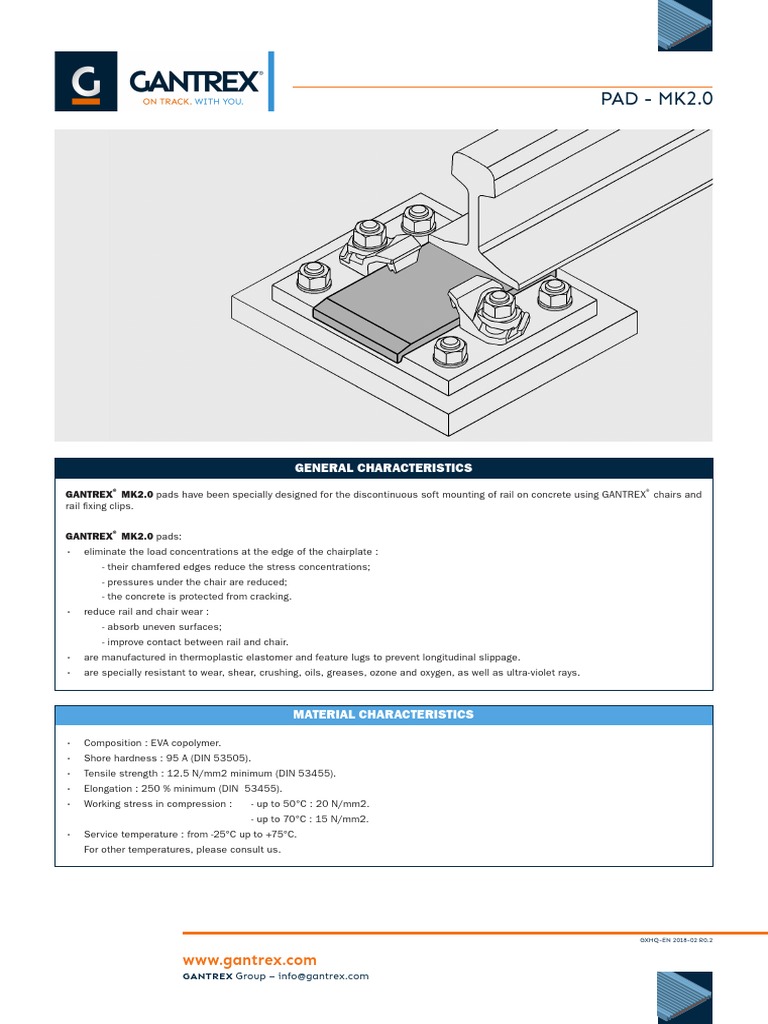 G GANTREX®
ON TRACK. WITH YOU.

PAD - MK2.0

GENERAL CHARACTERISTICS

GANTREX® MK2.0 pads have been specially designed for the discontinuous soft mounting of rail on concrete using GANTREX® chairs and rail fixing clips.

GANTREX® MK2.0 pads:
• eliminate the load concentrations at the edge of the chairplate :
- their chamfered edges reduce the stress concentrations;
- pressures under the chair are reduced;
- the concrete is protected from cracking.
• reduce rail and chair wear :
- absorb uneven surfaces;
- improve contact between rail and chair.
• are manufactured in thermoplastic elastomer and feature lugs to prevent longitudinal slippage.
• are specially resistant to wear, shear, crushing, oils, greases, ozone and oxygen, as well as ultra-violet rays.

MATERIAL CHARACTERISTICS

• Composition : EVA copolymer.
• Shore hardness : 95 A (DIN 53505).
• Tensile strength : 12.5 N/mm2 minimum (DIN 53455).
• Elongation : 250 % minimum (DIN 53455).
• Working stress in compression : - up to 50°C : 20 N/mm2.
- up to 70°C : 15 N/mm2.
• Service temperature : from -25°C up to +75°C.
For other temperatures, please consult us.

GXHQ-EN 2018-02 R0.2

www.gantrex.com
GANTREX Group – info@gantrex.com