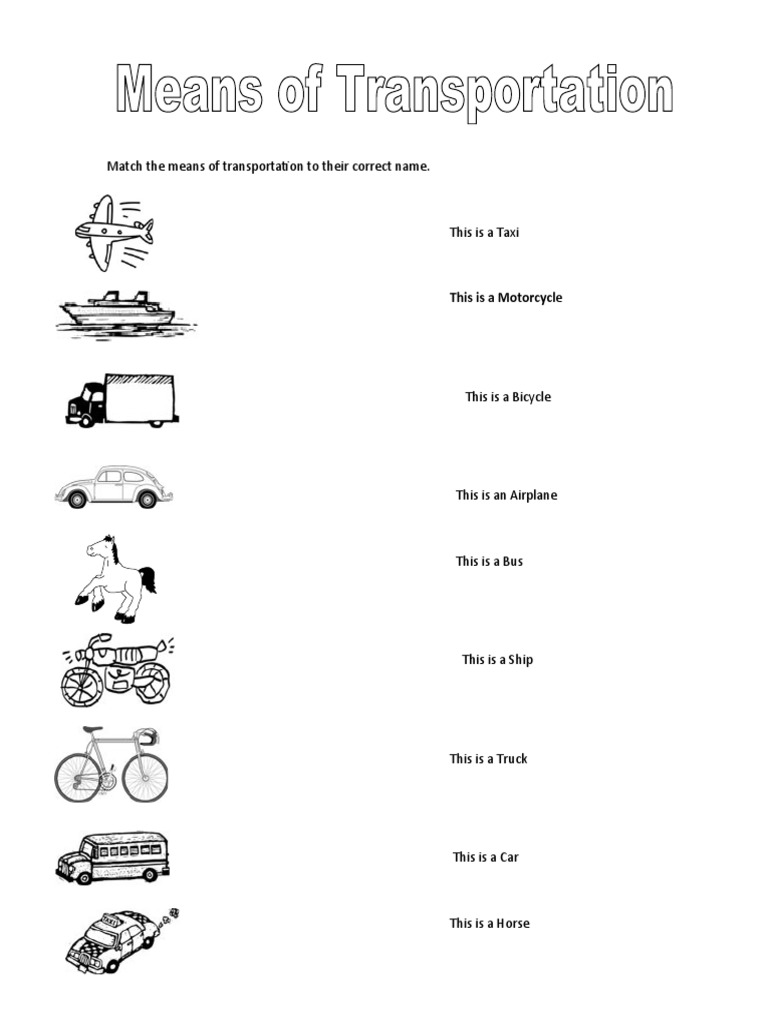 Means of Transportation

Match the means of transportation to their correct name.

This is a Taxi

This is a Motorcycle

This is a Bicycle

This is an Airplane

This is a Bus

This is a Ship

This is a Truck

This is a Car

This is a Horse