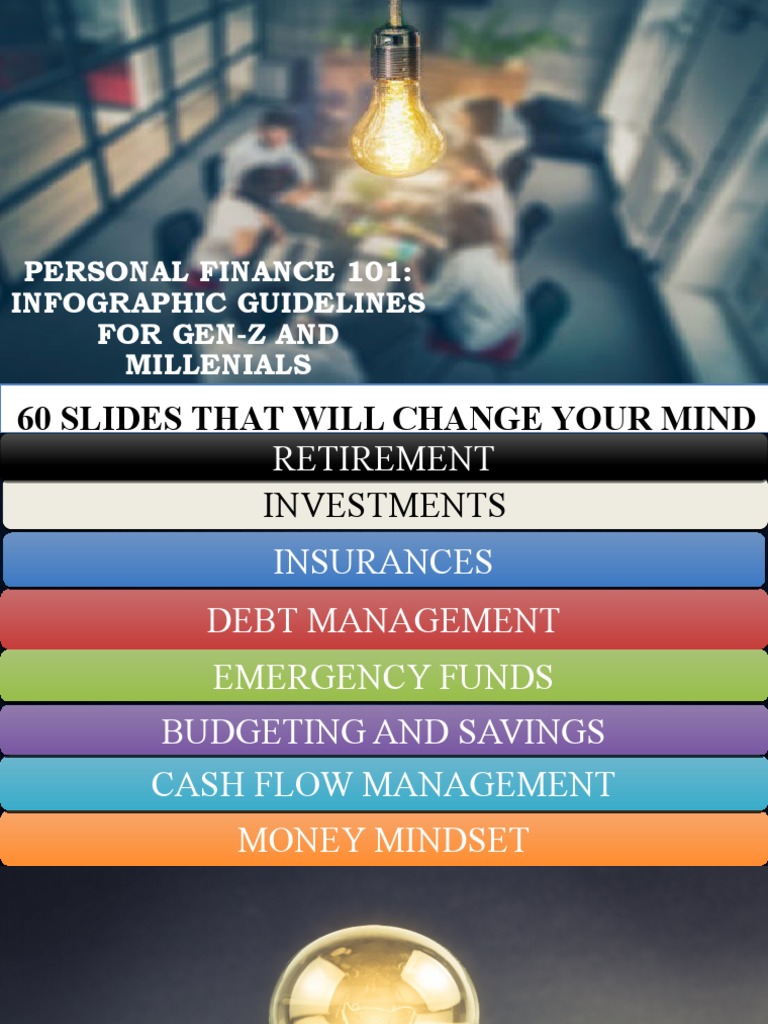 PERSONAL FINANCE 101: INFOGRAPHIC GUIDELINES FOR GEN-Z AND MILLENIALS

60 SLIDES THAT WILL CHANGE YOUR MIND

RETIREMENT

INVESTMENTS

INSURANCES

DEBT MANAGEMENT

EMERGENCY FUNDS

BUDGETING AND SAVINGS

CASH FLOW MANAGEMENT

MONEY MINDSET