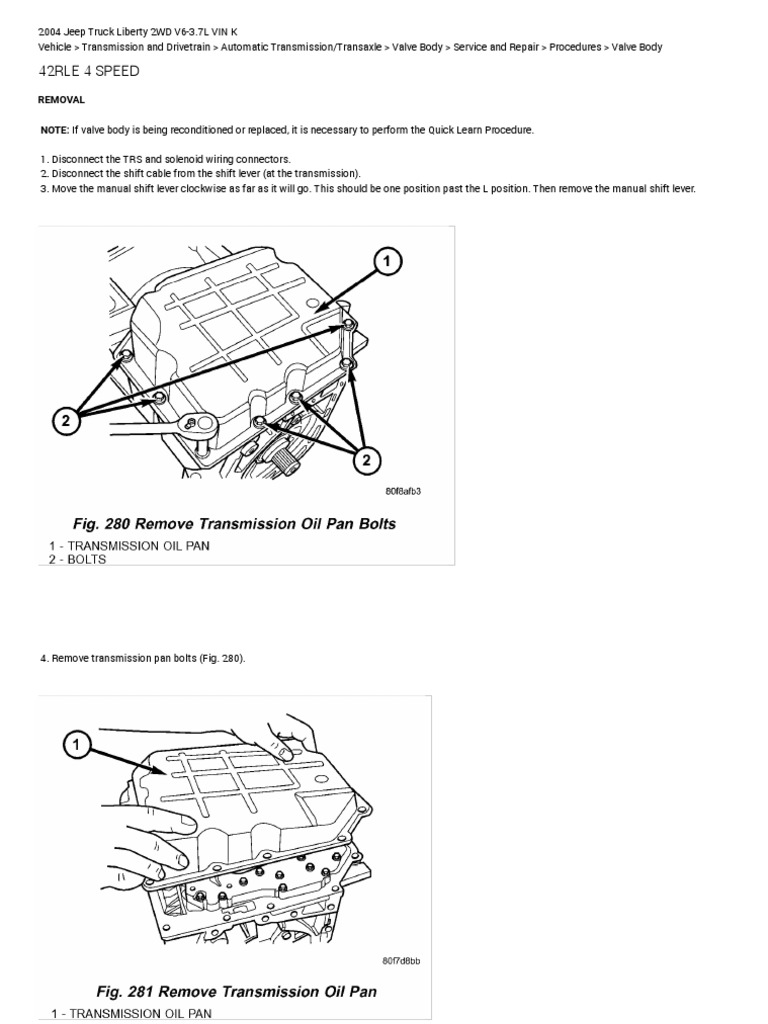 2004 Jeep Truck Liberty 2WD V6-3.7L VIN K
Vehicle > Transmission and Drivetrain > Automatic Transmission/Transaxle > Valve Body > Service and Repair > Procedures > Valve Body

42RLE 4 SPEED

REMOVAL

NOTE: If valve body is being reconditioned or replaced, it is necessary to perform the Quick Learn Procedure.

1. Disconnect the TRS and solenoid wiring connectors.
2. Disconnect the shift cable from the shift lever (at the transmission).
3. Move the manual shift lever clockwise as far as it will go. This should be one position past the L position. Then remove the manual shift lever.

1
2
2
80f8afb3

Fig. 280 Remove Transmission Oil Pan Bolts
1 - TRANSMISSION OIL PAN
2 - BOLTS

4. Remove transmission pan bolts (Fig. 280).

1
80f7d8bb

Fig. 281 Remove Transmission Oil Pan
1 - TRANSMISSION OIL PAN