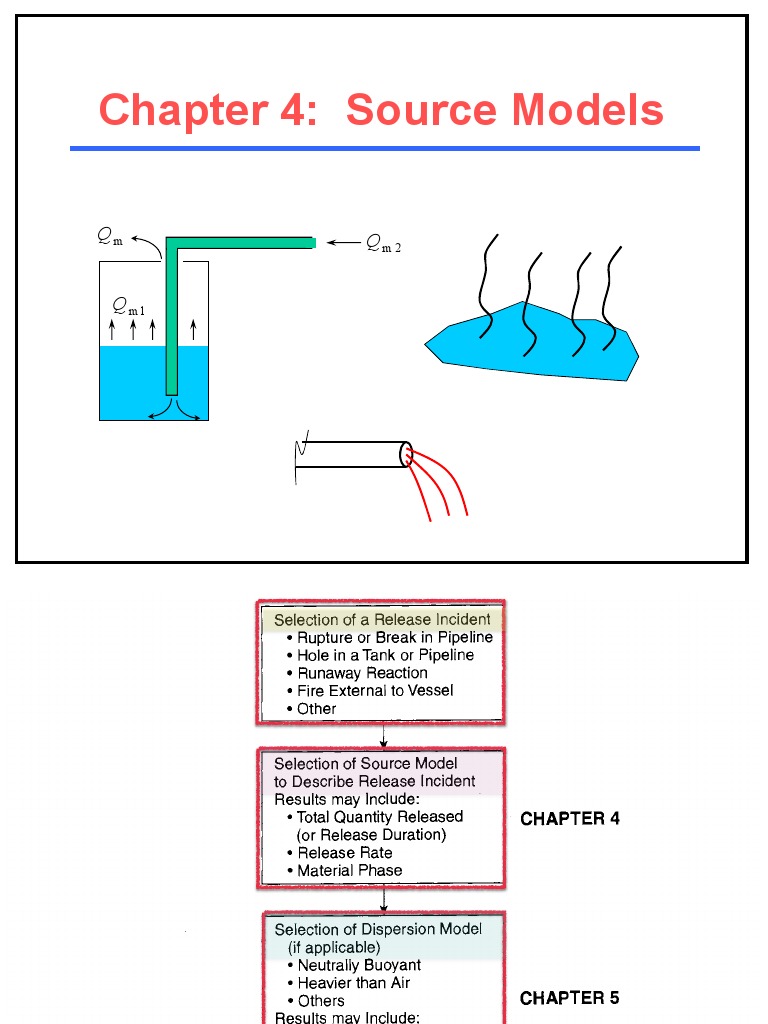 Chapter 4: Source Models

$Q_m$

$Q_{m2}$

$Q_{m1}$

Selection of a Release Incident
• Rupture or Break in Pipeline
• Hole in a Tank or Pipeline
• Runaway Reaction
• Fire External to Vessel
• Other

Selection of Source Model to Describe Release Incident
Results may Include:
• Total Quantity Released (or Release Duration)
• Release Rate
• Material Phase

CHAPTER 4

Selection of Dispersion Model (if applicable)
• Neutrally Buoyant
• Heavier than Air
• Others
Results may Include:

CHAPTER 5