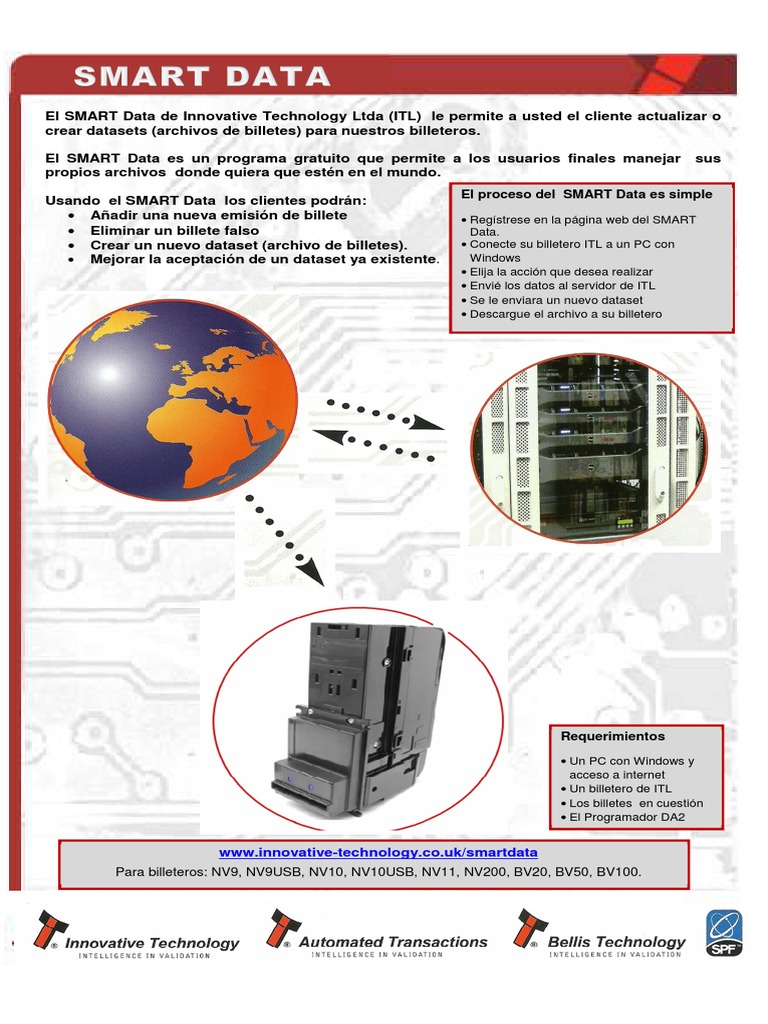 SMART DATA

El SMART Data de Innovative Technology Ltda (ITL) le permite a usted el cliente actualizar o crear datasets (archivos de billetes) para nuestros billeteros.

El SMART Data es un programa gratuito que permite a los usuarios finales manejar sus propios archivos donde quiera que estén en el mundo.

Usando el SMART Data los clientes podrán:
• Añadir una nueva emisión de billete
• Eliminar un billete falso
• Crear un nuevo dataset (archivo de billetes).
• Mejorar la aceptación de un dataset ya existente.

El proceso del SMART Data es simple

• Regístrese en la página web del SMART Data.
• Conecte su billetero ITL a un PC con Windows
• Elija la acción que desea realizar
• Envié los datos al servidor de ITL
• Se le enviara un nuevo dataset
• Descargue el archivo a su billetero

Requerimientos

• Un PC con Windows y acceso a internet
• Un billetero de ITL
• Los billetes en cuestión
• El Programador DA2

www.innovative-technology.co.uk/smartdata
Para billeteros: NV9, NV9USB, NV10, NV10USB, NV11, NV200, BV20, BV50, BV100.

Innovative Technology
INTELLIGENCE IN VALIDATION
Automated Transactions
INTELLIGENCE IN VALIDATION
Bellis Technology
INTELLIGENCE IN VALIDATION
SPF