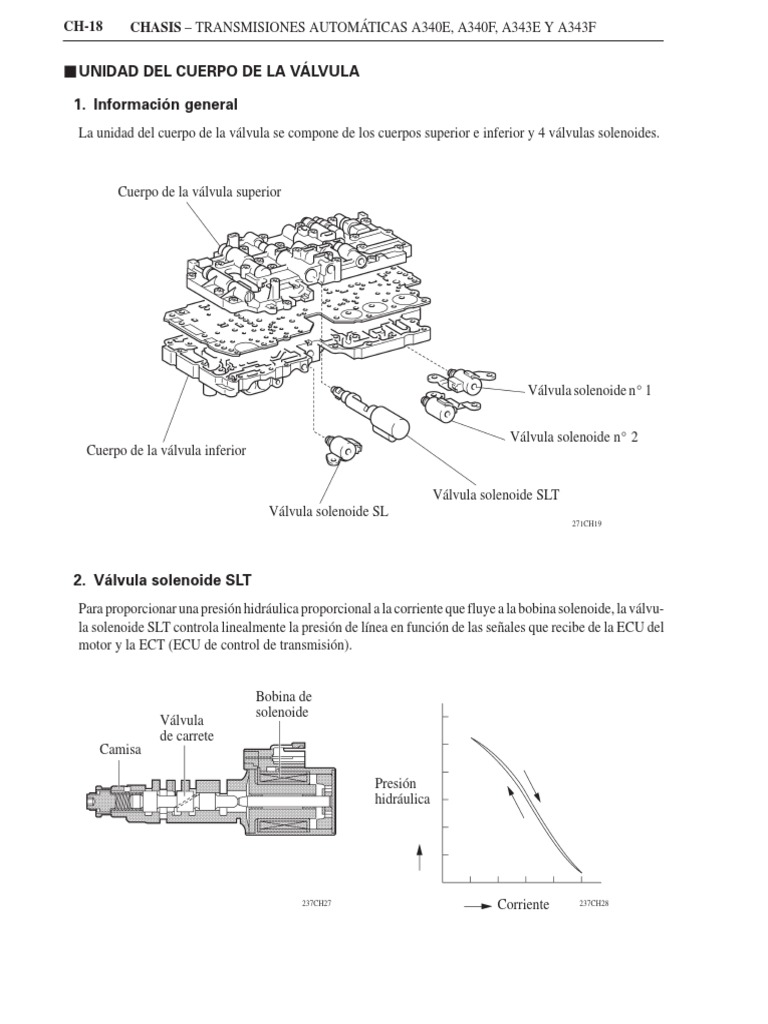 CH-18 CHASIS – TRANSMISIONES AUTOMÁTICAS A340E, A340F, A343E Y A343F

■ UNIDAD DEL CUERPO DE LA VÁLVULA

1. Información general

La unidad del cuerpo de la válvula se compone de los cuerpos superior e inferior y 4 válvulas solenoides.

Cuerpo de la válvula superior

Válvula solenoide n° 1

Válvula solenoide n° 2

Cuerpo de la válvula inferior

Válvula solenoide SLT

Válvula solenoide SL

271CH19

2. Válvula solenoide SLT

Para proporcionar una presión hidráulica proporcional a la corriente que fluye a la bobina solenoide, la válvula solenoide SLT controla linealmente la presión de línea en función de las señales que recibe de la ECU del motor y la ECT (ECU de control de transmisión).

Bobina de solenoide

Válvula de carrete

Camisa

237CH27

Presión hidráulica

Corriente

237CH28