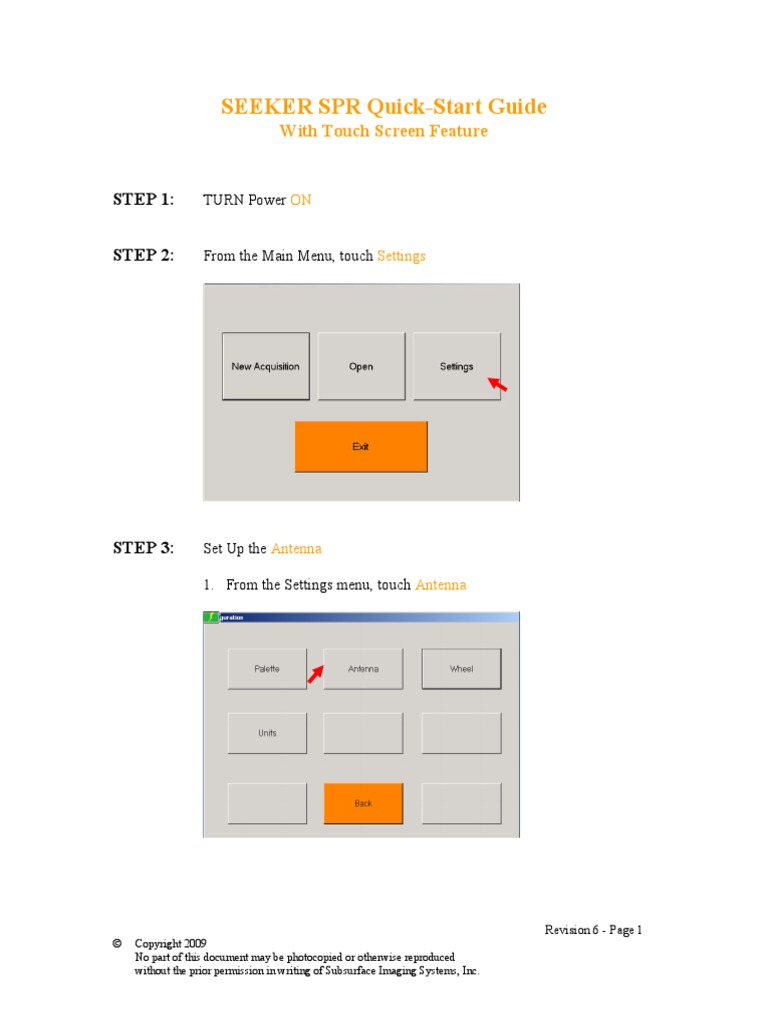 SEEKER SPR Quick-Start Guide
With Touch Screen Feature

STEP 1: TURN Power ON

STEP 2: From the Main Menu, touch Settings

New Acquisition

Open

Settings

Exit

STEP 3: Set Up the Antenna

1. From the Settings menu, touch Antenna

guration

Palette

Antenna

Wheel

Units

Back

Revision 6 - Page 1

© Copyright 2009
No part of this document may be photocopied or otherwise reproduced without the prior permission in writing of Subsurface Imaging Systems, Inc.