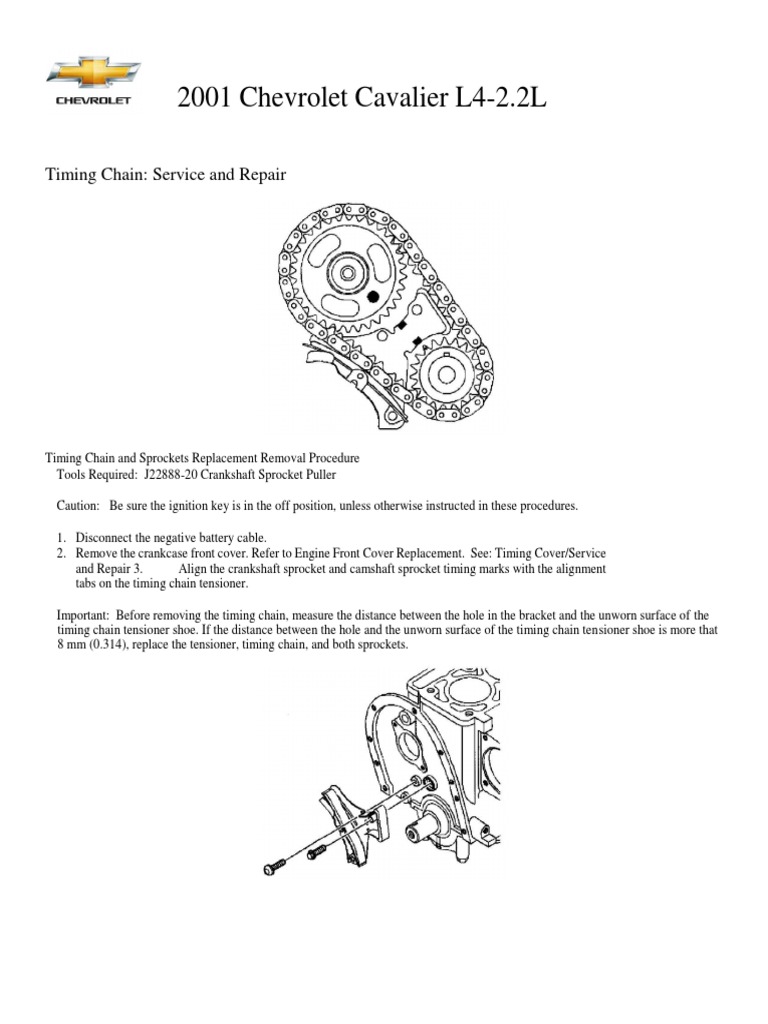 CHEVROLET

2001 Chevrolet Cavalier L4-2.2L

Timing Chain: Service and Repair

Timing Chain and Sprockets Replacement Removal Procedure
Tools Required: J22888-20 Crankshaft Sprocket Puller

Caution: Be sure the ignition key is in the off position, unless otherwise instructed in these procedures.

1. Disconnect the negative battery cable.
2. Remove the crankcase front cover. Refer to Engine Front Cover Replacement. See: Timing Cover/Service and Repair 3. Align the crankshaft sprocket and camshaft sprocket timing marks with the alignment tabs on the timing chain tensioner.

Important: Before removing the timing chain, measure the distance between the hole in the bracket and the unworn surface of the timing chain tensioner shoe. If the distance between the hole and the unworn surface of the timing chain tensioner shoe is more that 8 mm (0.314), replace the tensioner, timing chain, and both sprockets.