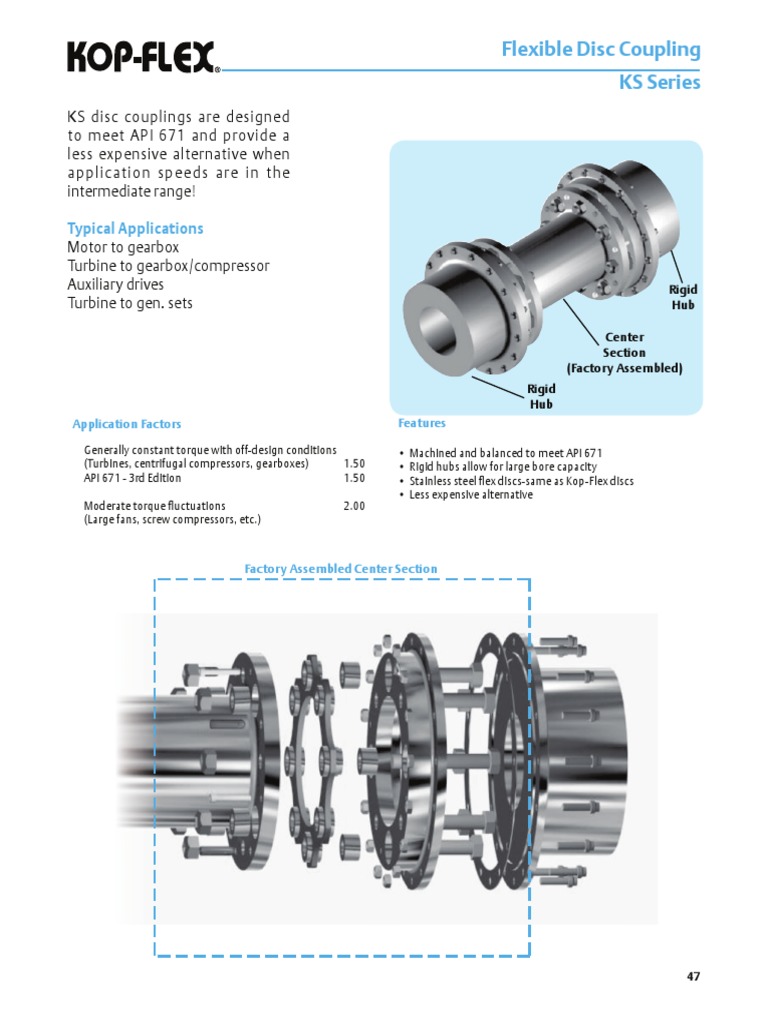 KOP-FLEX®

Flexible Disc Coupling
KS Series

KS disc couplings are designed to meet API 671 and provide a less expensive alternative when application speeds are in the intermediate range!

Typical Applications
Motor to gearbox
Turbine to gearbox/compressor
Auxiliary drives
Turbine to gen. sets

Rigid Hub

Center Section (Factory Assembled)

Rigid Hub

Application Factors

| | |
|---|---|
| Generally constant torque with off-design conditions (Turbines, centrifugal compressors, gearboxes) | 1.50 |
| API 671 - 3rd Edition | 1.50 |
| Moderate torque fluctuations (Large fans, screw compressors, etc.) | 2.00 |

Features

• Machined and balanced to meet API 671
• Rigid hubs allow for large bore capacity
• Stainless steel flex discs-same as Kop-Flex discs
• Less expensive alternative

Factory Assembled Center Section

47