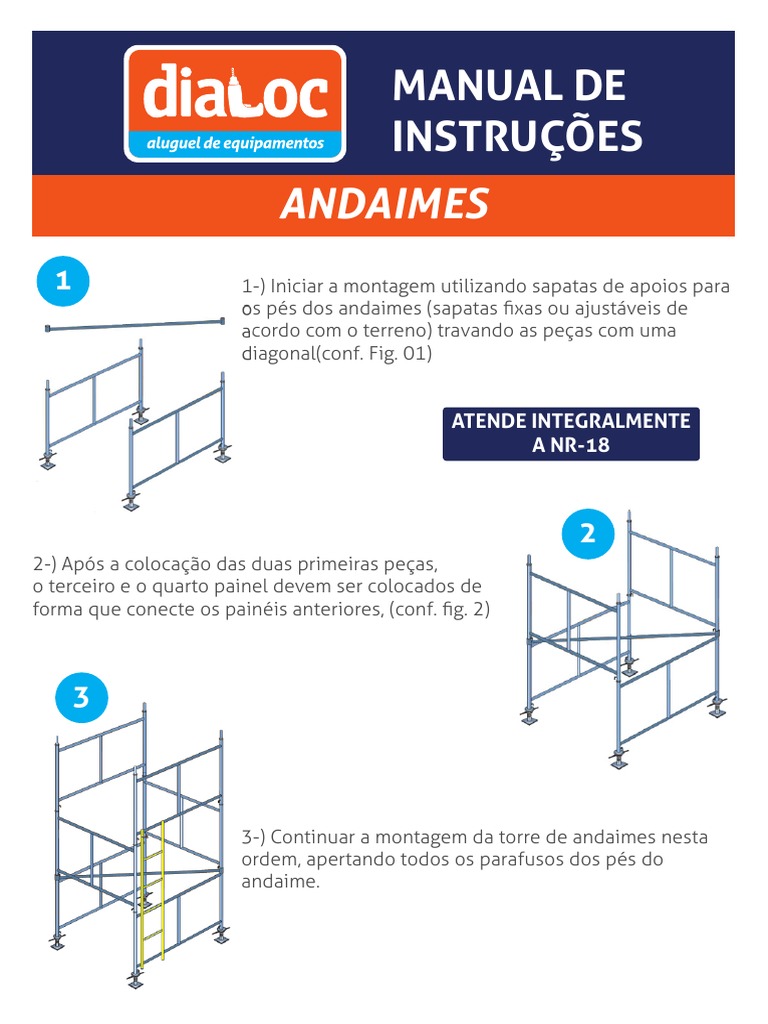 diaLoc
aluguel de equipamentos

MANUAL DE INSTRUÇÕES

ANDAIMES

1

1-) Iniciar a montagem utilizando sapatas de apoios para os pés dos andaimes (sapatas fixas ou ajustáveis de acordo com o terreno) travando as peças com uma diagonal(conf. Fig. 01)

ATENDE INTEGRALMENTE A NR-18

2

2-) Após a colocação das duas primeiras peças, o terceiro e o quarto painel devem ser colocados de forma que conecte os painéis anteriores, (conf. fig. 2)

3

3-) Continuar a montagem da torre de andaimes nesta ordem, apertando todos os parafusos dos pés do andaime.