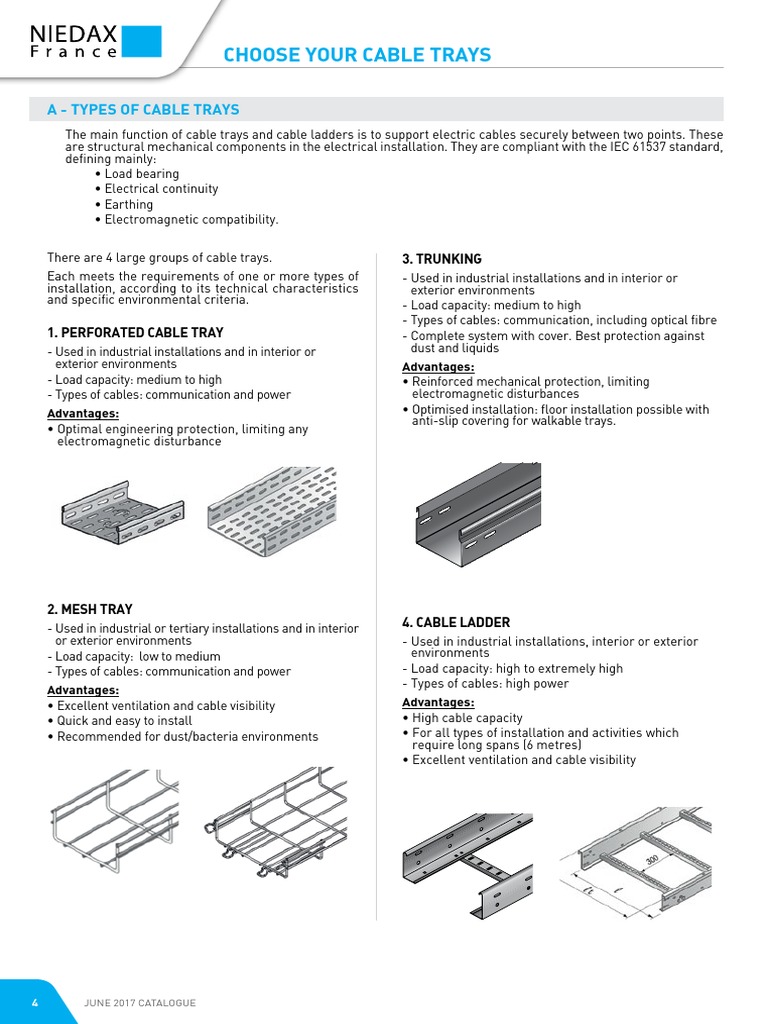 NIEDAX
France

CHOOSE YOUR CABLE TRAYS

A - TYPES OF CABLE TRAYS

The main function of cable trays and cable ladders is to support electric cables securely between two points. These are structural mechanical components in the electrical installation. They are compliant with the IEC 61537 standard, defining mainly:
• Load bearing
• Electrical continuity
• Earthing
• Electromagnetic compatibility.

There are 4 large groups of cable trays.

Each meets the requirements of one or more types of installation, according to its technical characteristics and specific environmental criteria.

1. PERFORATED CABLE TRAY
- Used in industrial installations and in interior or exterior environments
- Load capacity: medium to high
- Types of cables: communication and power
Advantages:
• Optimal engineering protection, limiting any electromagnetic disturbance

2. MESH TRAY
- Used in industrial or tertiary installations and in interior or exterior environments
- Load capacity: low to medium
- Types of cables: communication and power
Advantages:
• Excellent ventilation and cable visibility
• Quick and easy to install
• Recommended for dust/bacteria environments

3. TRUNKING
- Used in industrial installations and in interior or exterior environments
- Load capacity: medium to high
- Types of cables: communication, including optical fibre
- Complete system with cover. Best protection against dust and liquids
Advantages:
• Reinforced mechanical protection, limiting electromagnetic disturbances
• Optimised installation: floor installation possible with anti-slip covering for walkable trays.

4. CABLE LADDER
- Used in industrial installations, interior or exterior environments
- Load capacity: high to extremely high
- Types of cables: high power
Advantages:
• High cable capacity
• For all types of installation and activities which require long spans (6 metres)
• Excellent ventilation and cable visibility

300

4 JUNE 2017 CATALOGUE