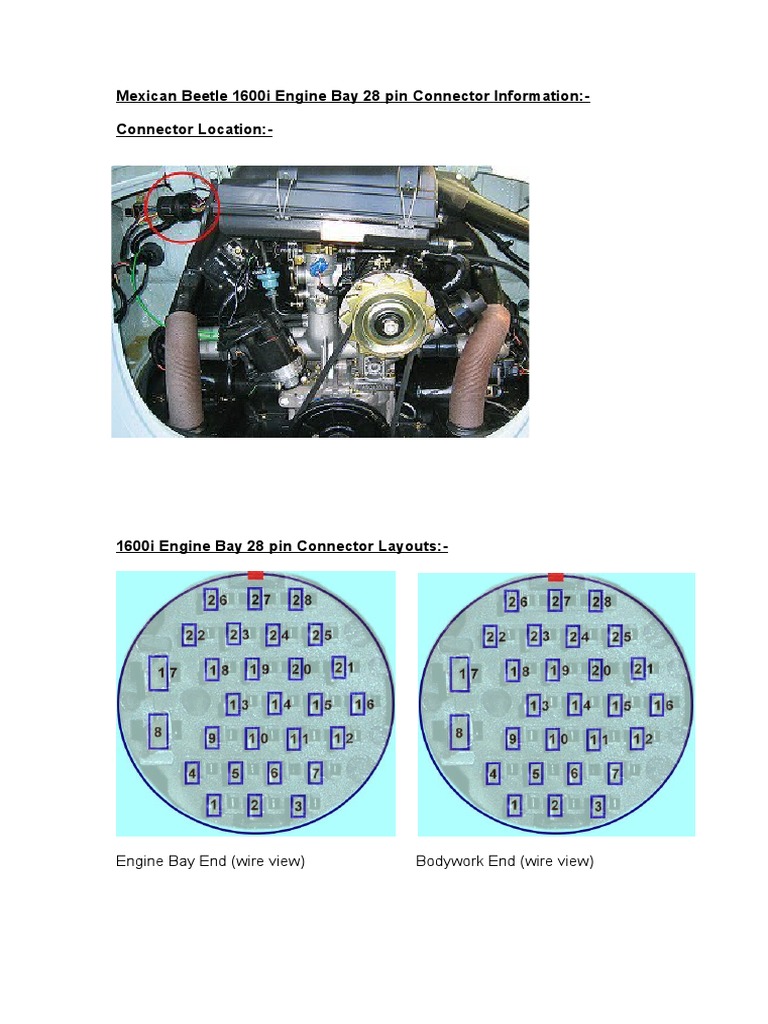 Mexican Beetle 1600i Engine Bay 28 pin Connector Information:-

Connector Location:-

1600i Engine Bay 28 pin Connector Layouts:-

26 27 28
22 23 24 25
17 18 19 20 21
13 14 15 16
8 9 10 11 12
4 5 6 7
1 2 3

26 27 28
22 23 24 25
17 18 19 20 21
13 14 15 16
8 9 10 11 12
4 5 6 7
1 2 3

Engine Bay End (wire view)

Bodywork End (wire view)