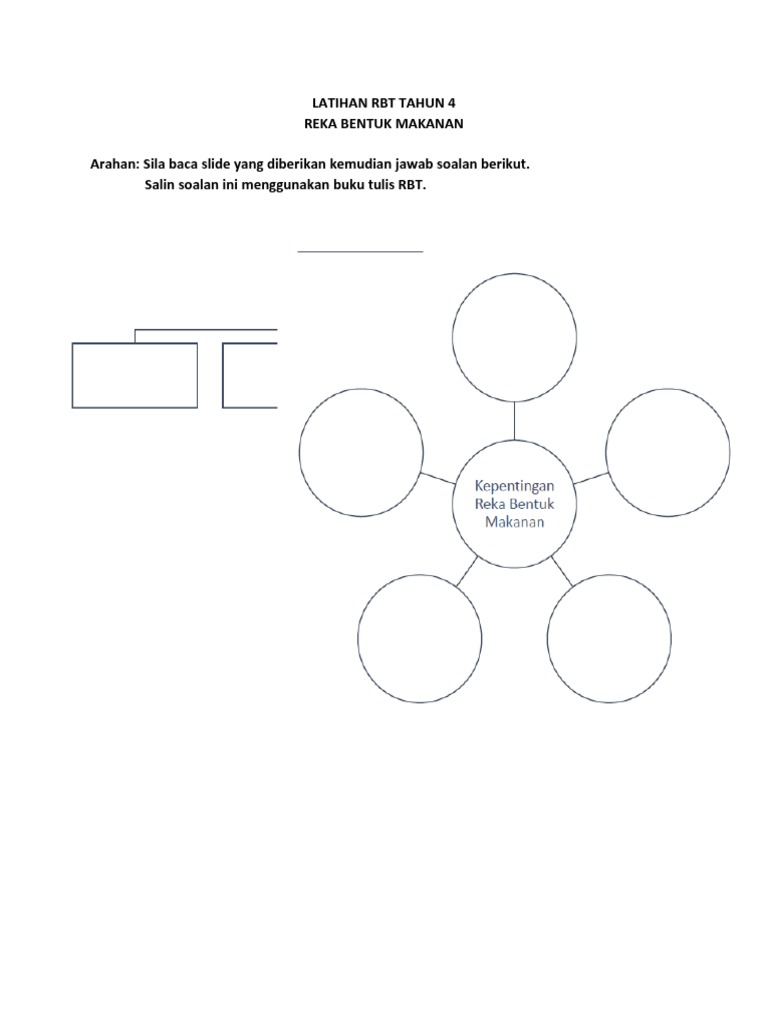 LATIHAN RBT TAHUN 4
REKA BENTUK MAKANAN

Arahan: Sila baca slide yang diberikan kemudian jawab soalan berikut.
Salin soalan ini menggunakan buku tulis RBT.

Kepentingan Reka Bentuk Makanan