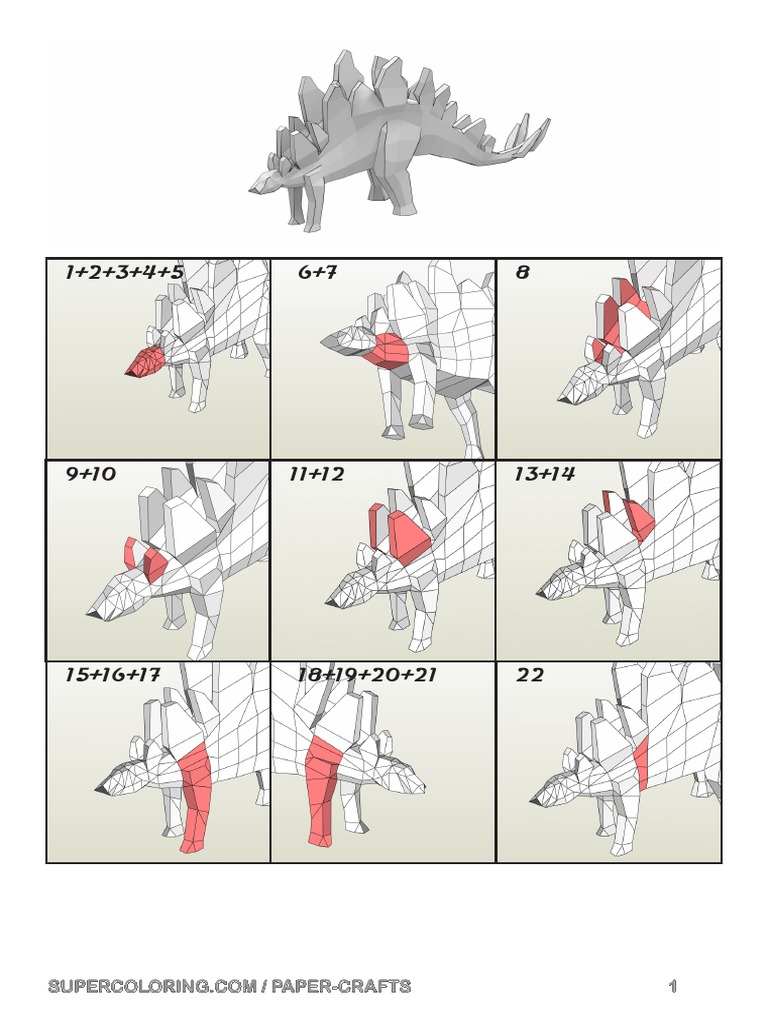 1+2+3+4+5

6+7

8

9+10

11+12

13+14

15+16+17

18+19+20+21

22

SUPERCOLORING.COM / PAPER-CRAFTS

1