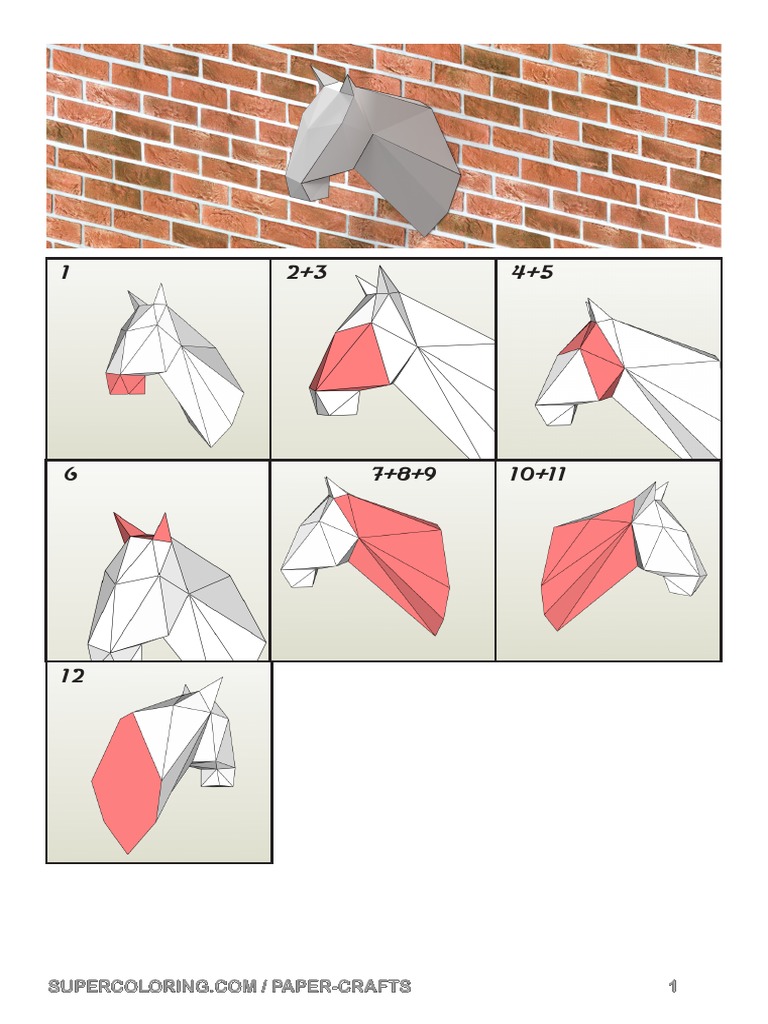 1

2+3

4+5

6

7+8+9

10+11

12

SUPERCOLORING.COM / PAPER-CRAFTS

1