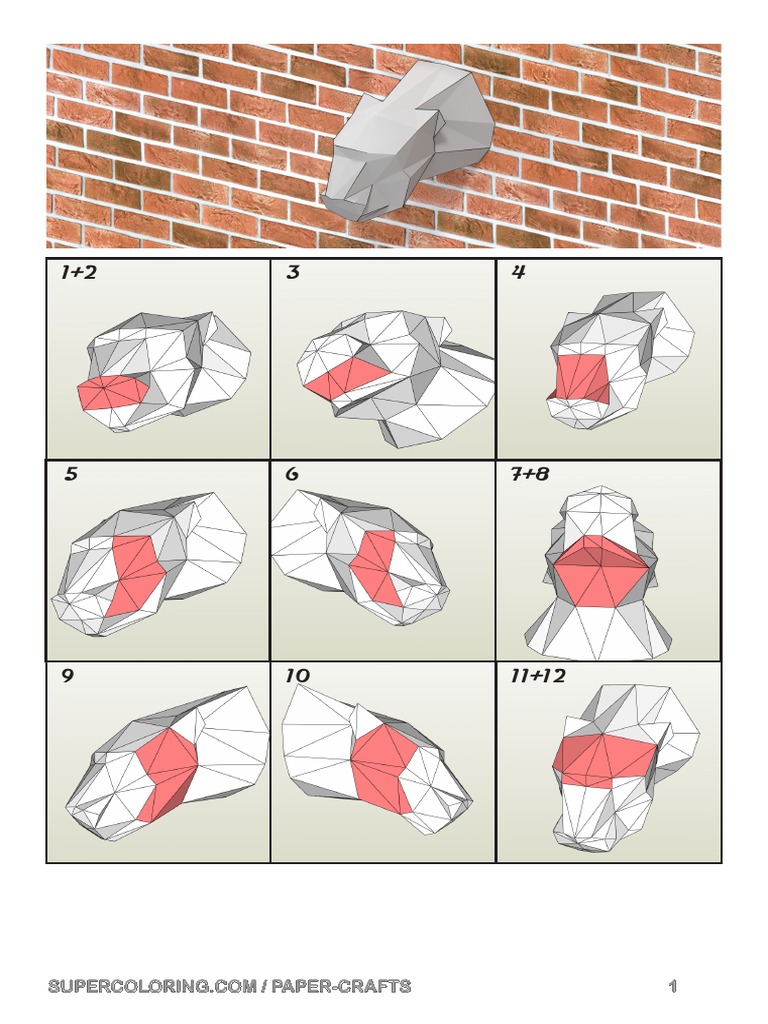 1+2

3

4

5

6

7+8

9

10

11+12

SUPERCOLORING.COM / PAPER-CRAFTS

1