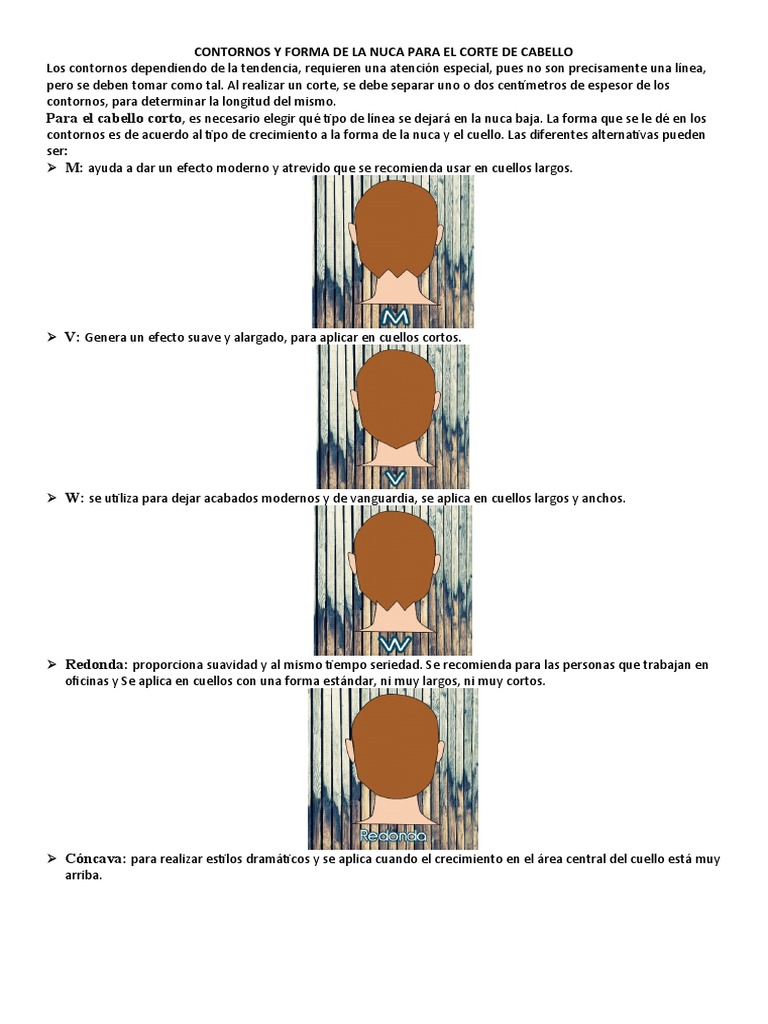 CONTORNOS Y FORMA DE LA NUCA PARA EL CORTE DE CABELLO

Los contornos dependiendo de la tendencia, requieren una atención especial, pues no son precisamente una línea, pero se deben tomar como tal. Al realizar un corte, se debe separar uno o dos centímetros de espesor de los contornos, para determinar la longitud del mismo.

Para el cabello corto, es necesario elegir qué tipo de línea se dejará en la nuca baja. La forma que se le dé en los contornos es de acuerdo al tipo de crecimiento a la forma de la nuca y el cuello. Las diferentes alternativas pueden ser:

➢ M: ayuda a dar un efecto moderno y atrevido que se recomienda usar en cuellos largos.

M

➢ V: Genera un efecto suave y alargado, para aplicar en cuellos cortos.

V

➢ W: se utiliza para dejar acabados modernos y de vanguardia, se aplica en cuellos largos y anchos.

W

➢ Redonda: proporciona suavidad y al mismo tiempo seriedad. Se recomienda para las personas que trabajan en oficinas y Se aplica en cuellos con una forma estándar, ni muy largos, ni muy cortos.

Redonda

➢ Cóncava: para realizar estilos dramáticos y se aplica cuando el crecimiento en el área central del cuello está muy arriba.