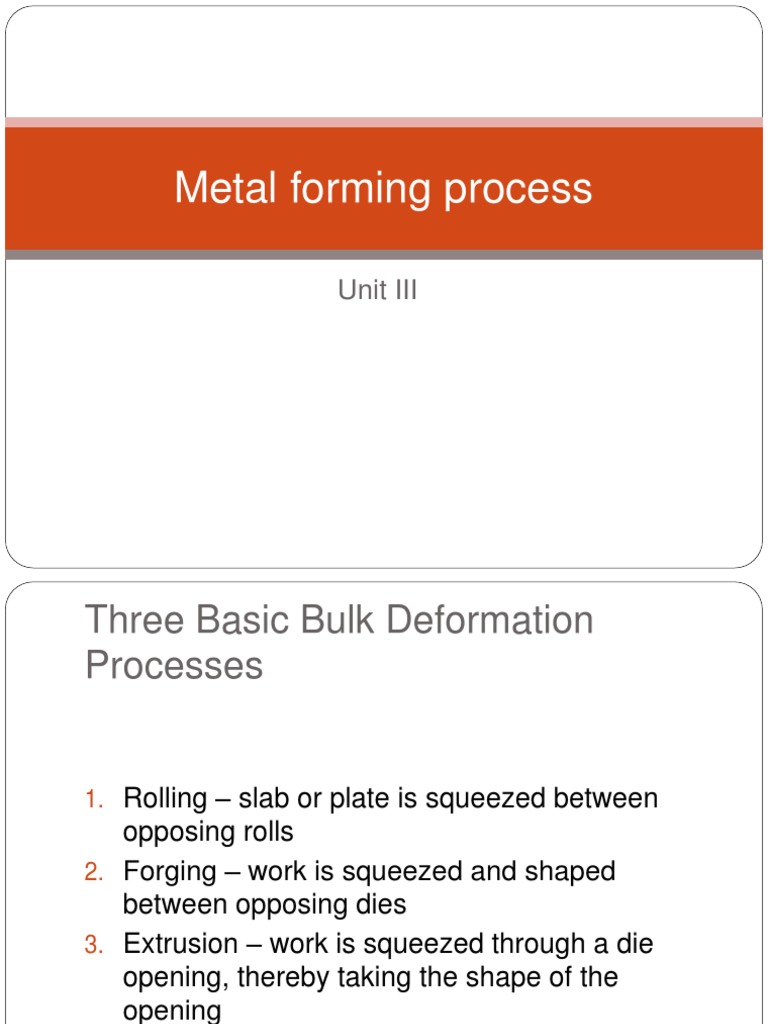 Metal forming process

Unit III

Three Basic Bulk Deformation Processes

1. Rolling – slab or plate is squeezed between opposing rolls
2. Forging – work is squeezed and shaped between opposing dies
3. Extrusion – work is squeezed through a die opening, thereby taking the shape of the opening