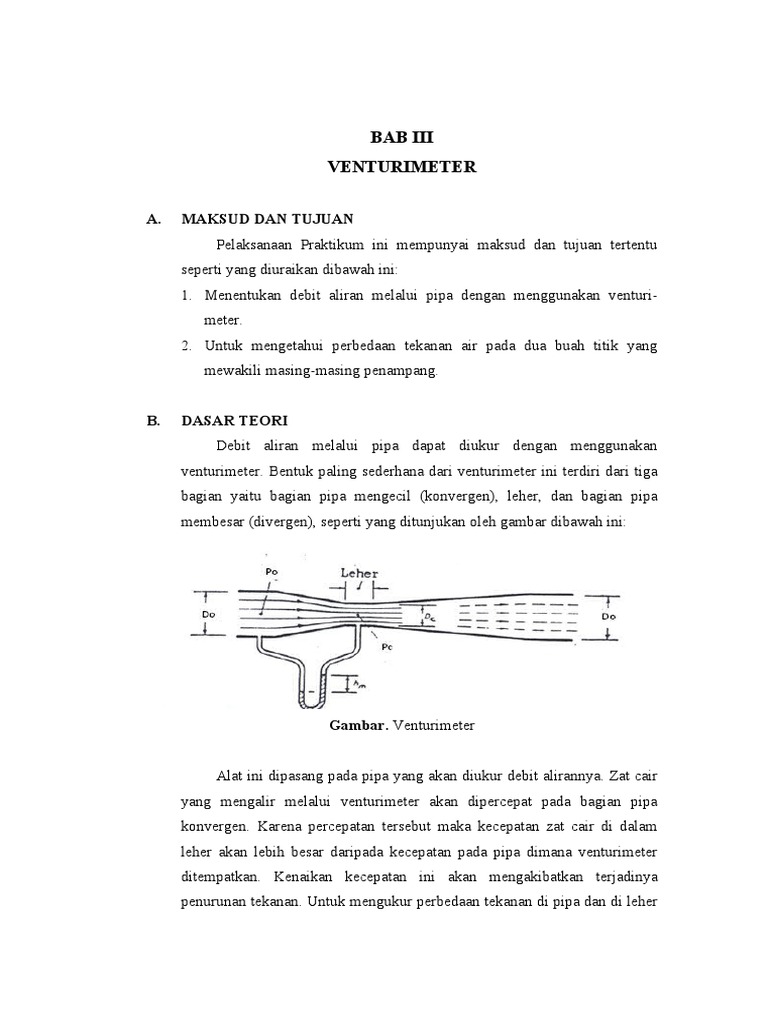 BAB III
VENTURIMETER

A. MAKSUD DAN TUJUAN

Pelaksanaan Praktikum ini mempunyai maksud dan tujuan tertentu seperti yang diuraikan dibawah ini:

1. Menentukan debit aliran melalui pipa dengan menggunakan venturimeter.

2. Untuk mengetahui perbedaan tekanan air pada dua buah titik yang mewakili masing-masing penampang.

B. DASAR TEORI

Debit aliran melalui pipa dapat diukur dengan menggunakan venturimeter. Bentuk paling sederhana dari venturimeter ini terdiri dari tiga bagian yaitu bagian pipa mengecil (konvergen), leher, dan bagian pipa membesar (divergen), seperti yang ditunjukan oleh gambar dibawah ini:

Po
Leher
Do
$D_c$
Do
Pc
$h_m$

Gambar. Venturimeter

Alat ini dipasang pada pipa yang akan diukur debit alirannya. Zat cair yang mengalir melalui venturimeter akan dipercepat pada bagian pipa konvergen. Karena percepatan tersebut maka kecepatan zat cair di dalam leher akan lebih besar daripada kecepatan pada pipa dimana venturimeter ditempatkan. Kenaikan kecepatan ini akan mengakibatkan terjadinya penurunan tekanan. Untuk mengukur perbedaan tekanan di pipa dan di leher